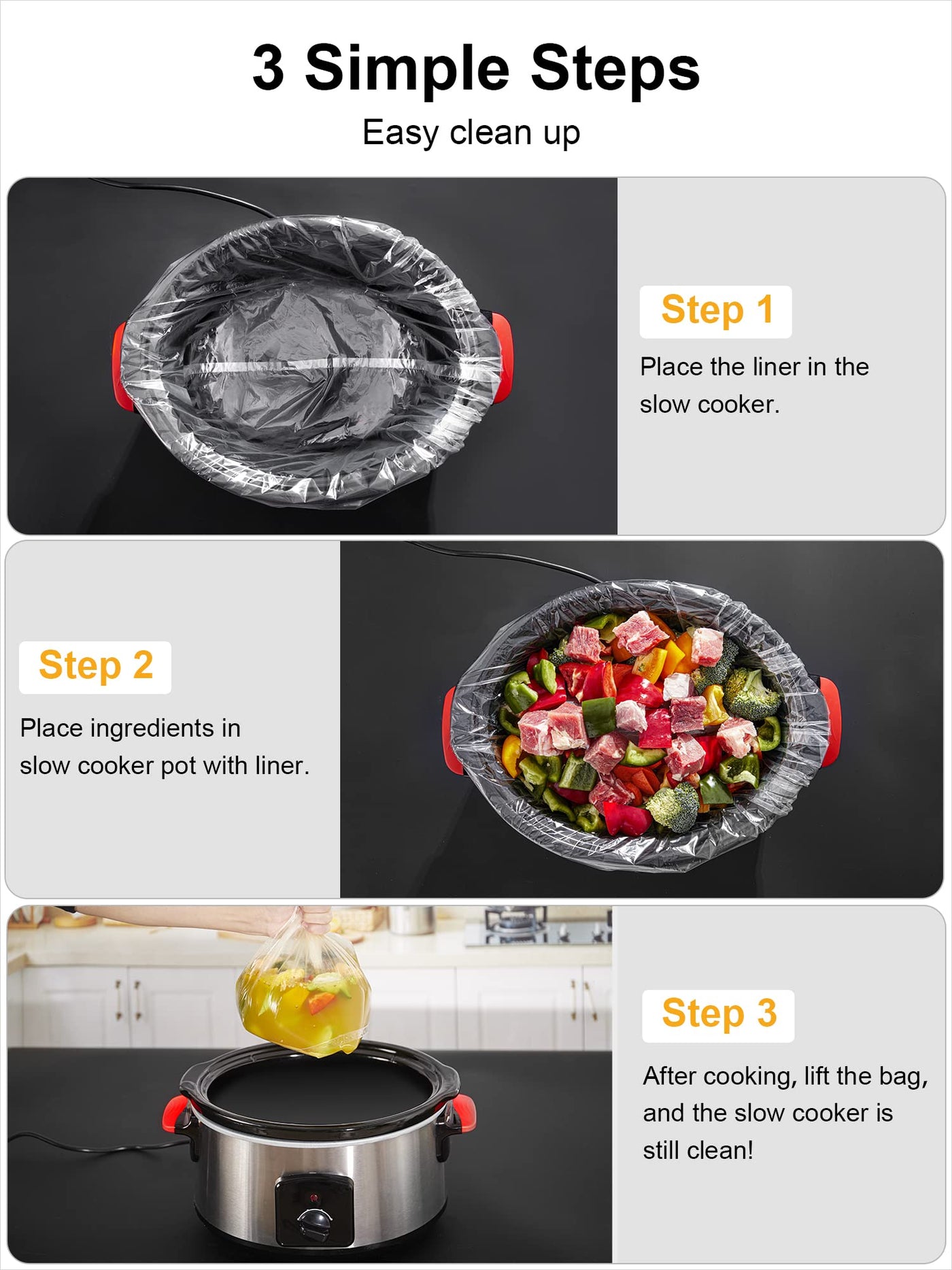 3 Simple Steps

Easy clean up

Step 1

Place the liner in the slow cooker.

Step 2

Place ingredients in slow cooker pot with liner.

Step 3

After cooking, lift the bag, and the slow cooker is still clean!