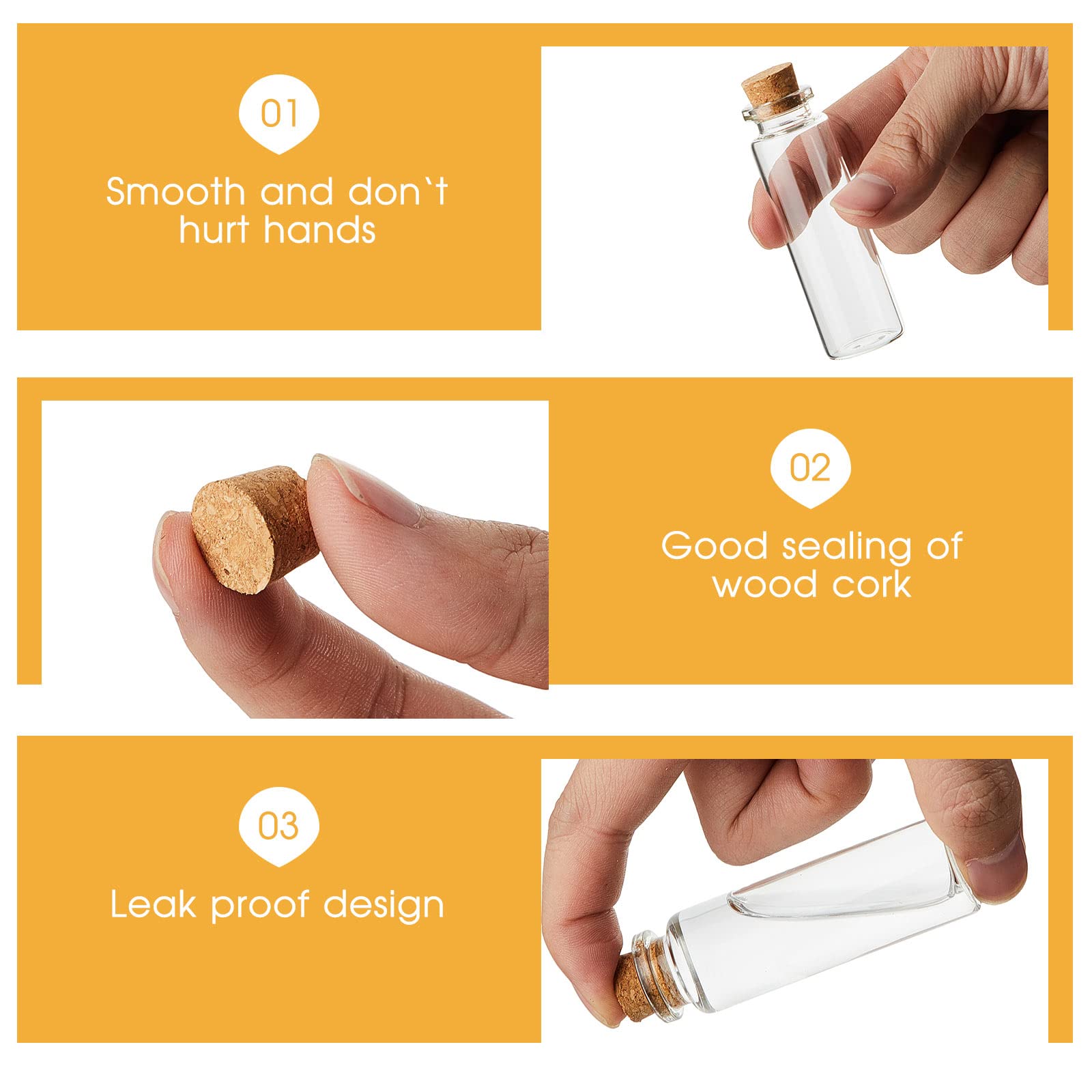 01

Smooth and don`t hurt hands

02

Good sealing of wood cork

03

Leak proof design