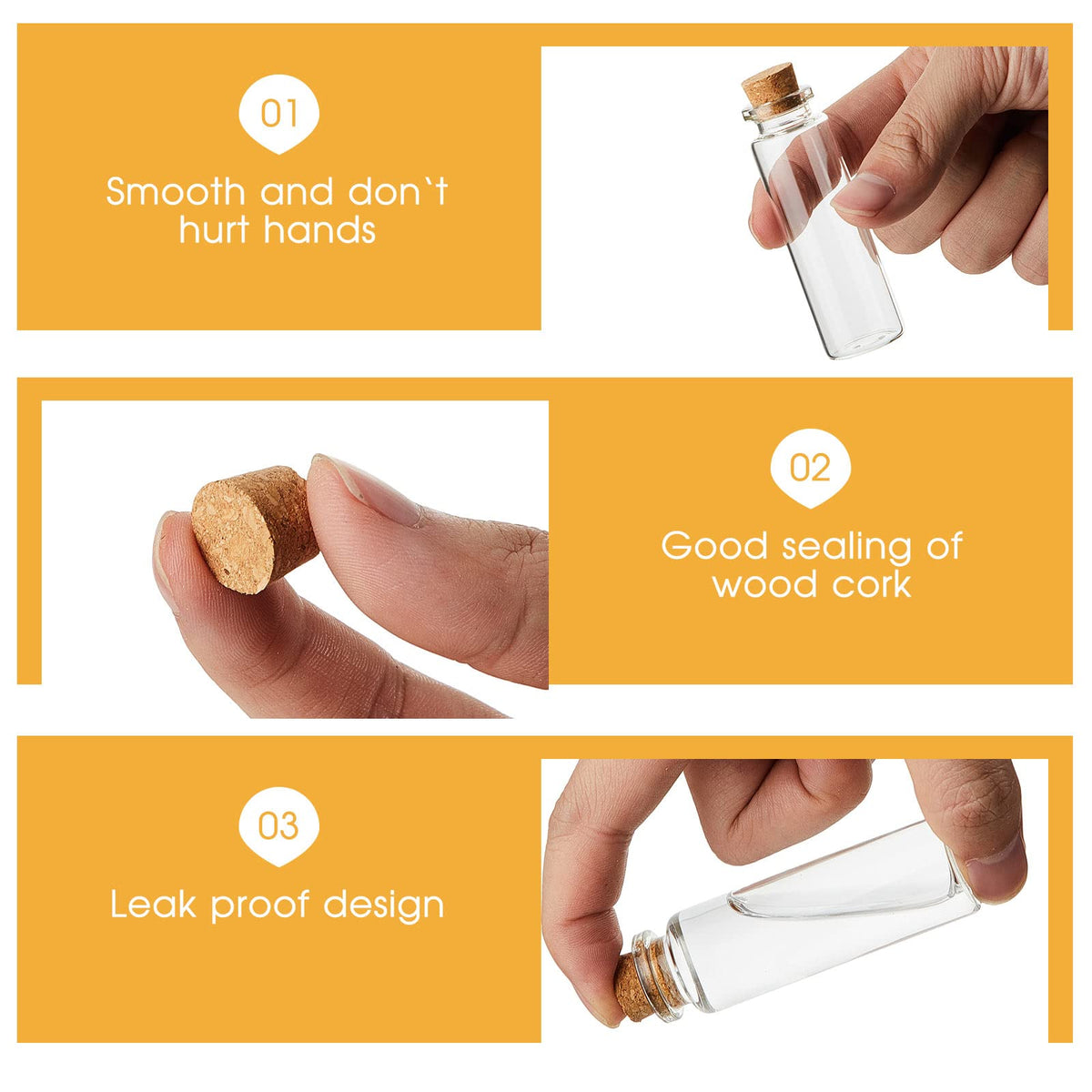 01

Smooth and don`t hurt hands

02

Good sealing of wood cork

03

Leak proof design