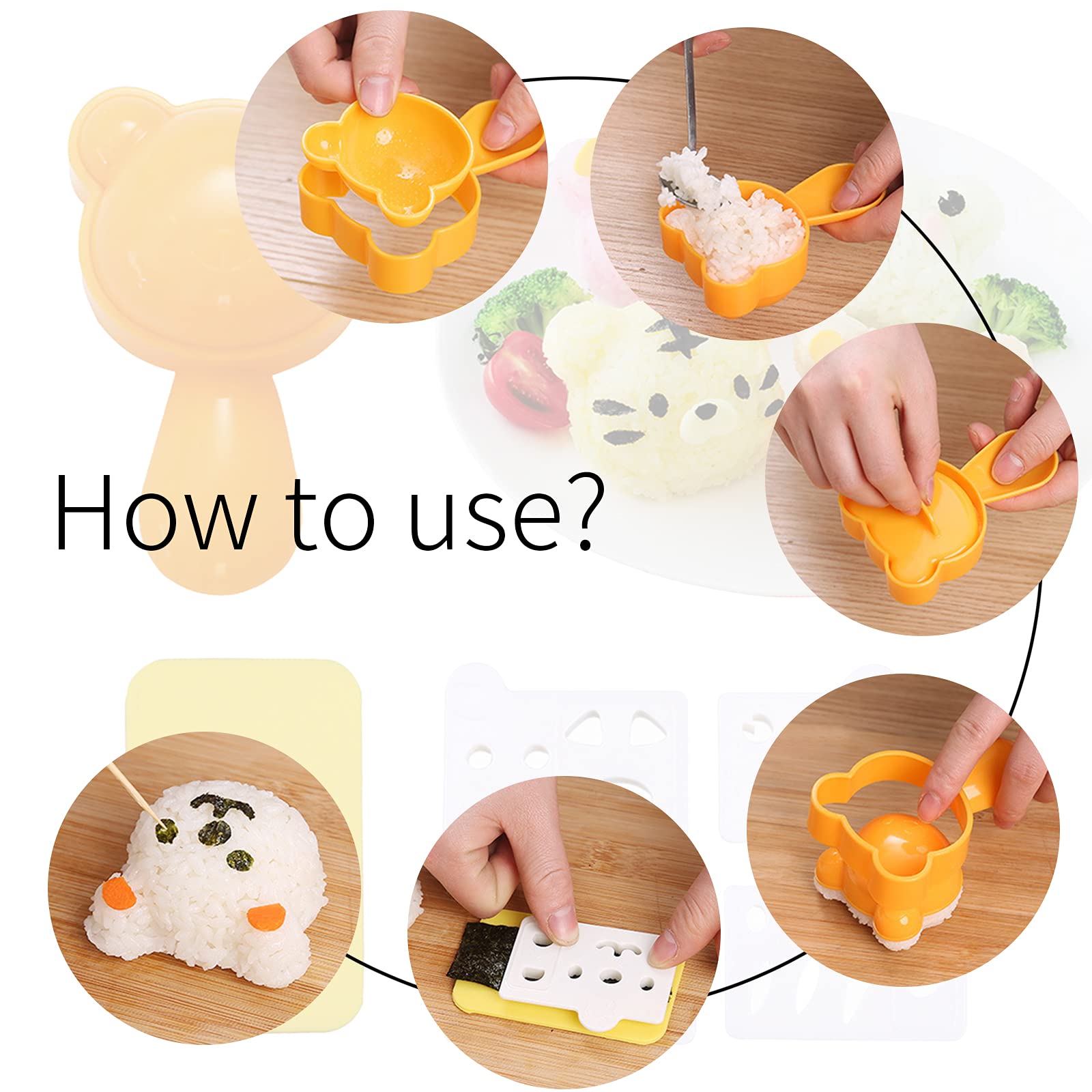 How to use?