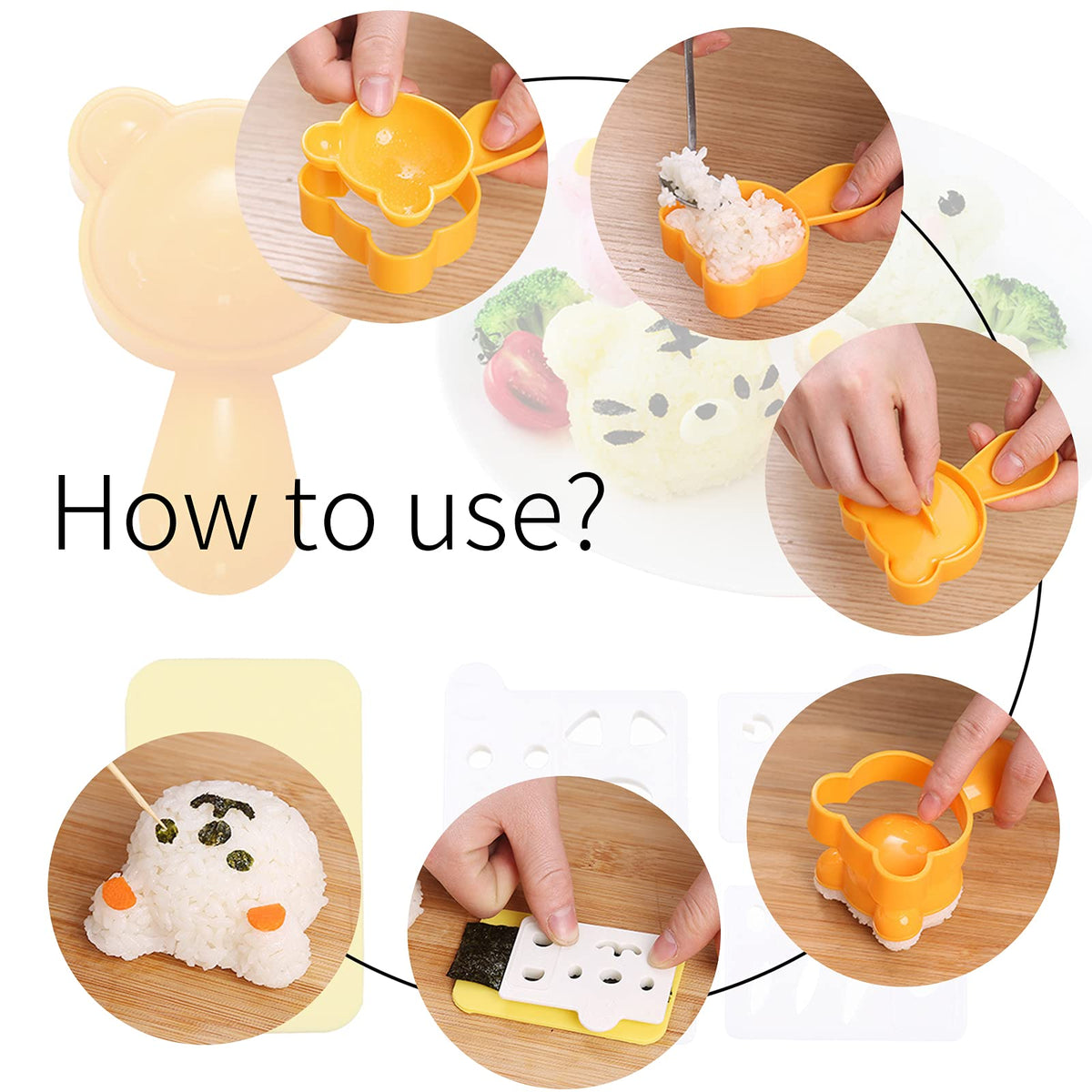 How to use?