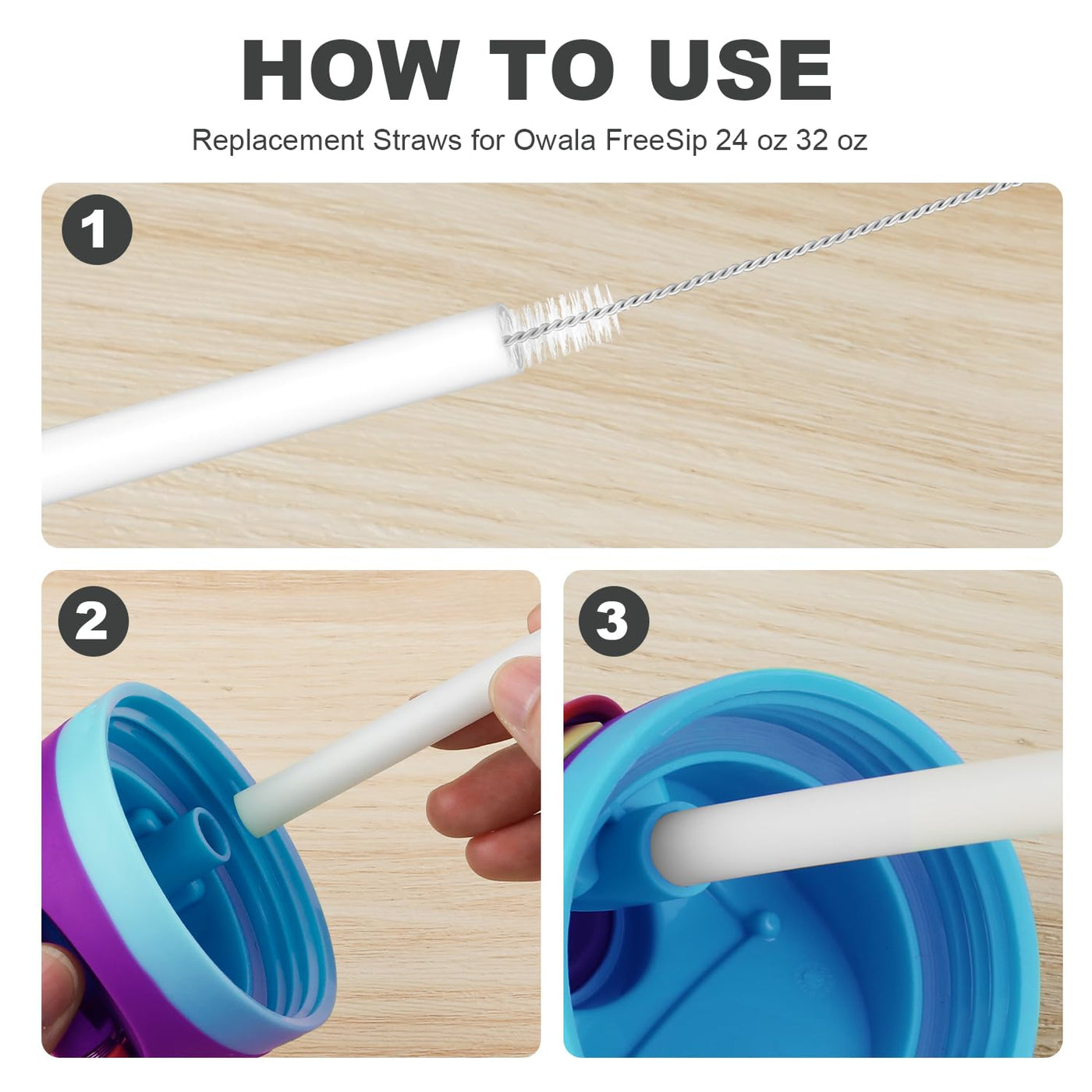 HOW TO USE

Replacement Straws for Owala FreeSip 24 oz 32 oz

1

2

3