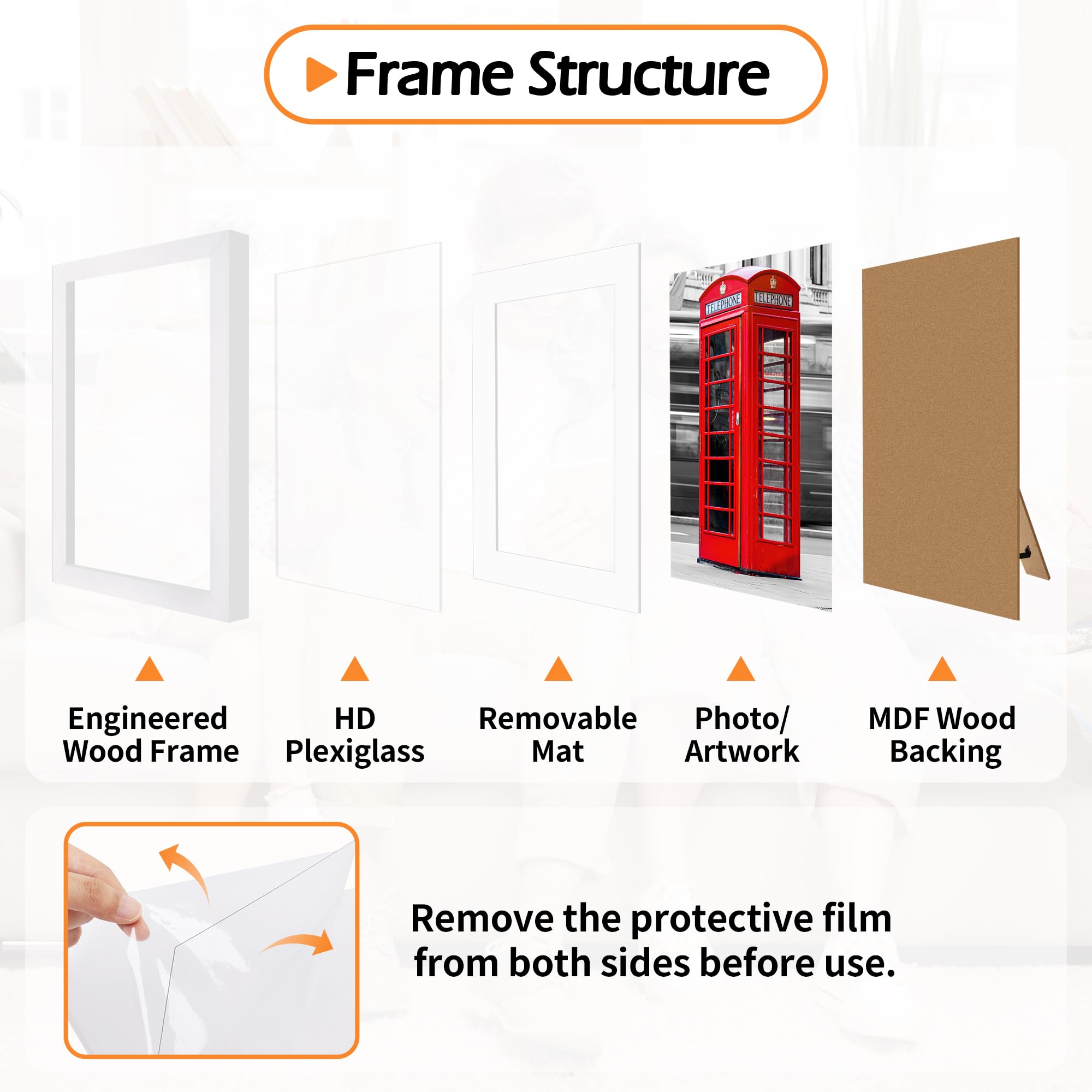 Frame Structure

TELEPHONE TELEPHONE

Engineered Wood Frame

HD Plexiglass

Removable Mat

Photo/ Artwork

MDF Wood Backing

Remove the protective film from both sides before use.