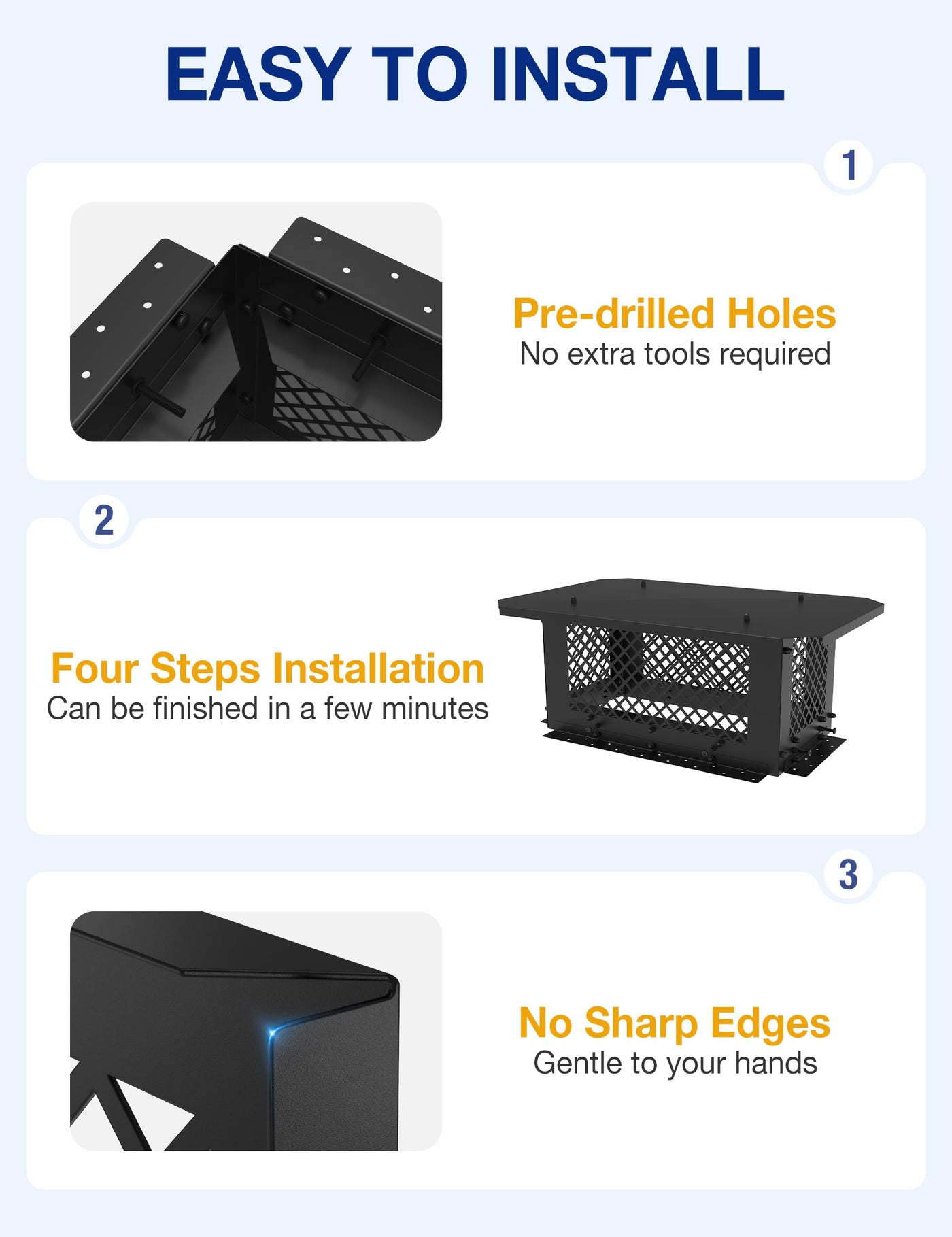 EASY TO INSTALL

1

Pre-drilled Holes
No extra tools required

2

Four Steps Installation
Can be finished in a few minutes

3

No Sharp Edges
Gentle to your hands