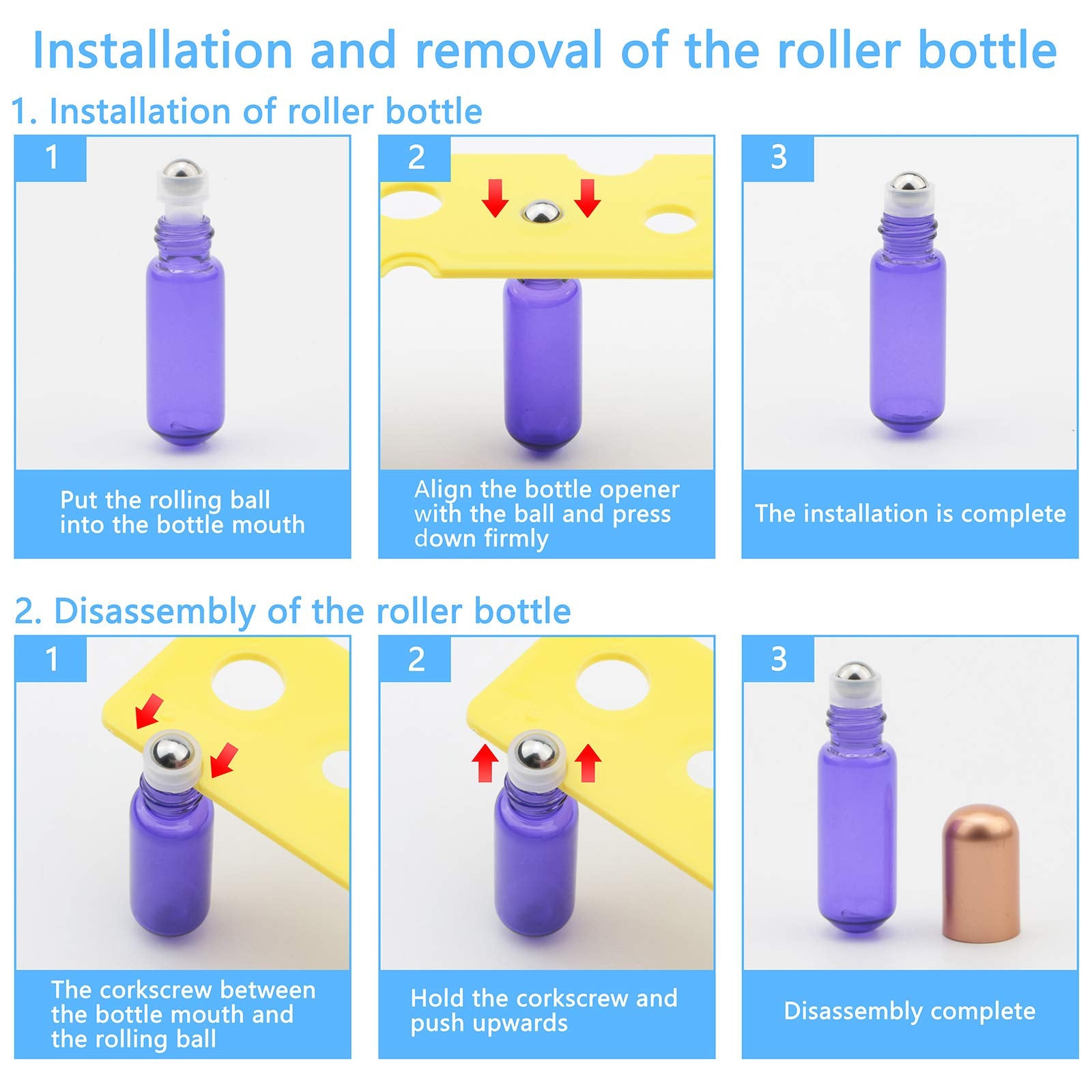 Installation and removal of the roller bottle

1. Installation of roller bottle

1

Put the rolling ball into the bottle mouth

2

Align the bottle opener with the ball and press down firmly

3

The installation is complete

2. Disassembly of the roller bottle

1

The corkscrew between the bottle mouth and the rolling ball

2

Hold the corkscrew and push upwards

3

Disassembly complete