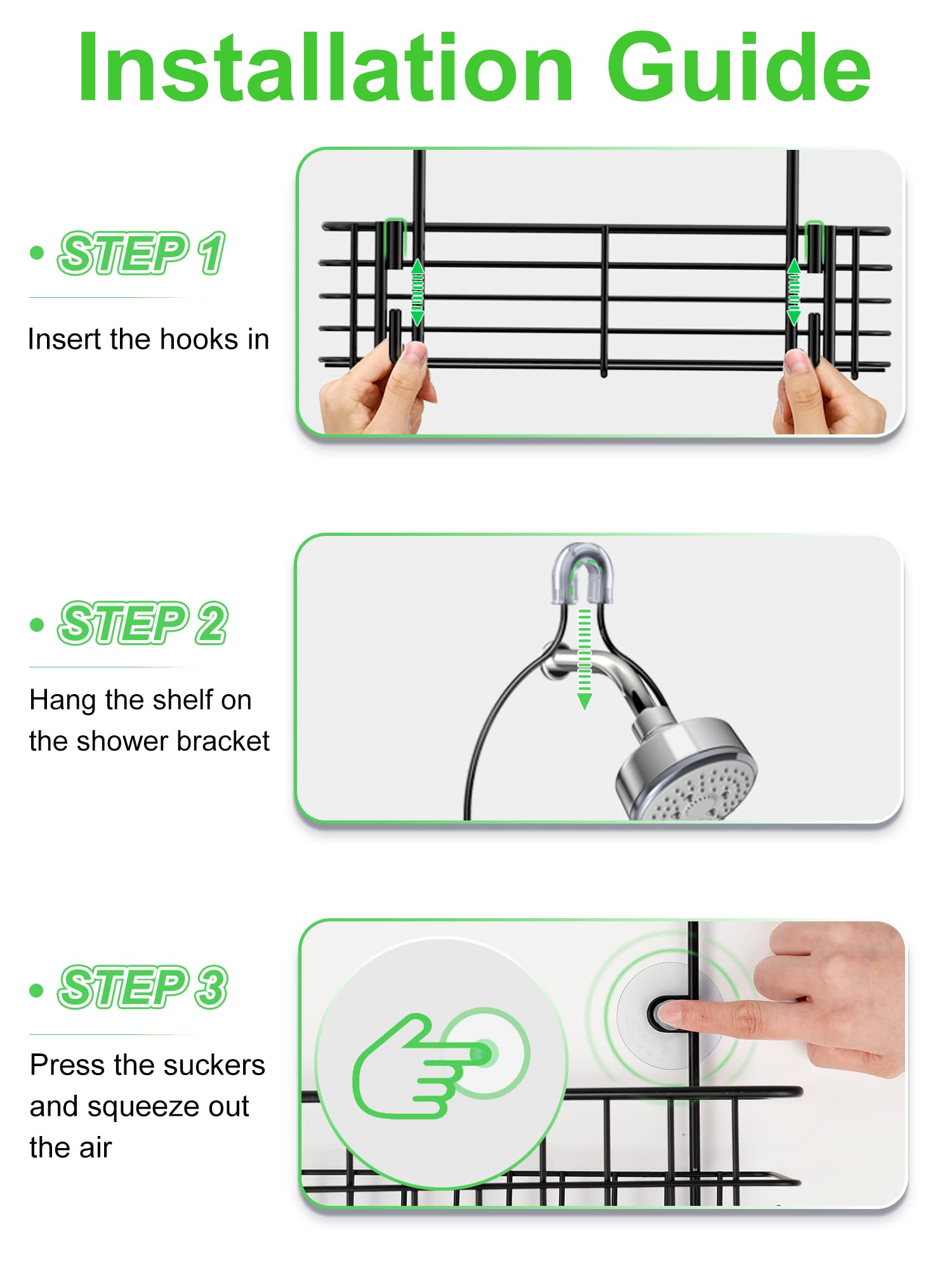 Installation Guide

• STEP 1

Insert the hooks in

• STEP 2

Hang the shelf on the shower bracket

• STEP 3

Press the suckers and squeeze out the air