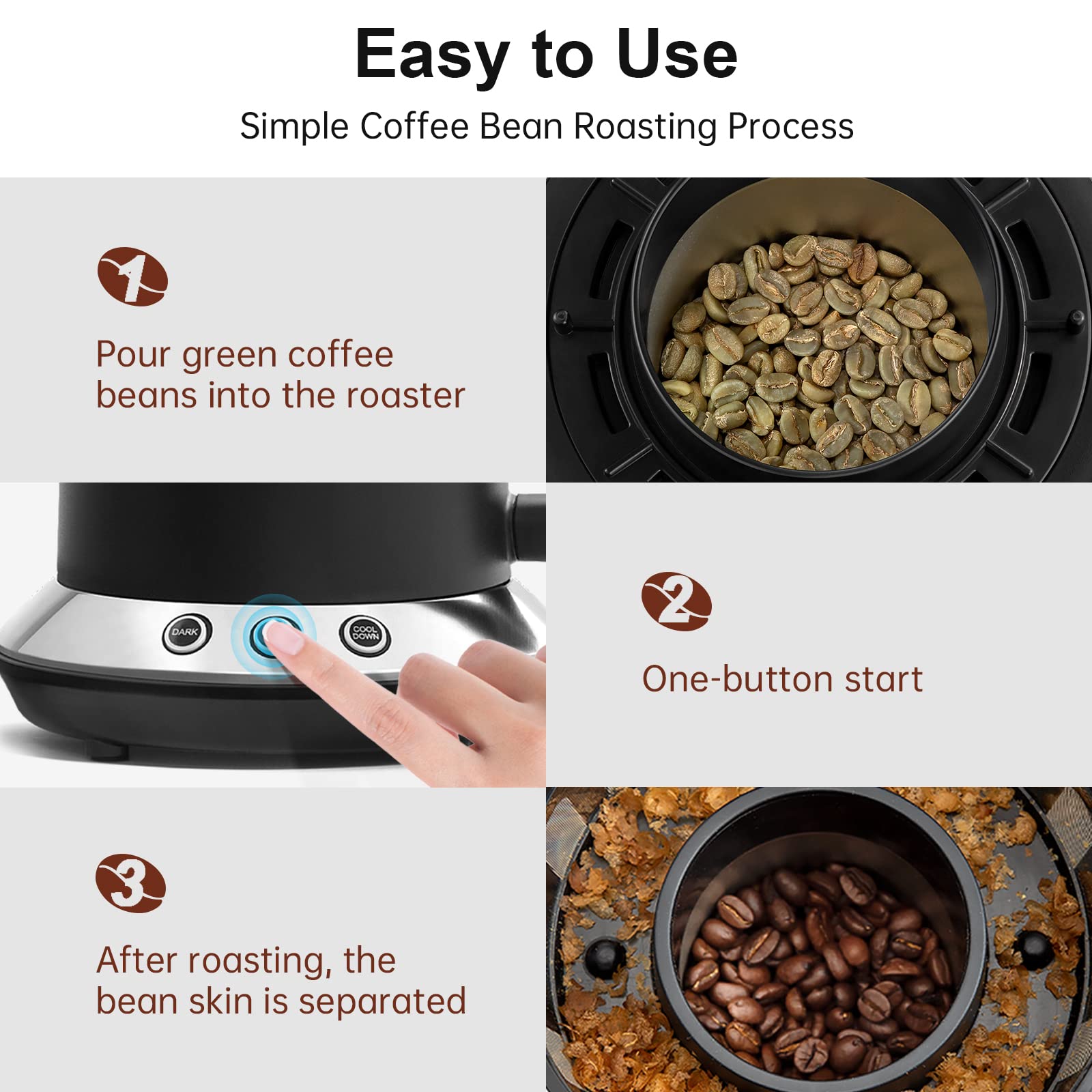 Easy to Use

Simple Coffee Bean Roasting Process

1

Pour green coffee beans into the roaster

DARK

COOL DOWN

2

One-button start

3

After roasting, the bean skin is separated