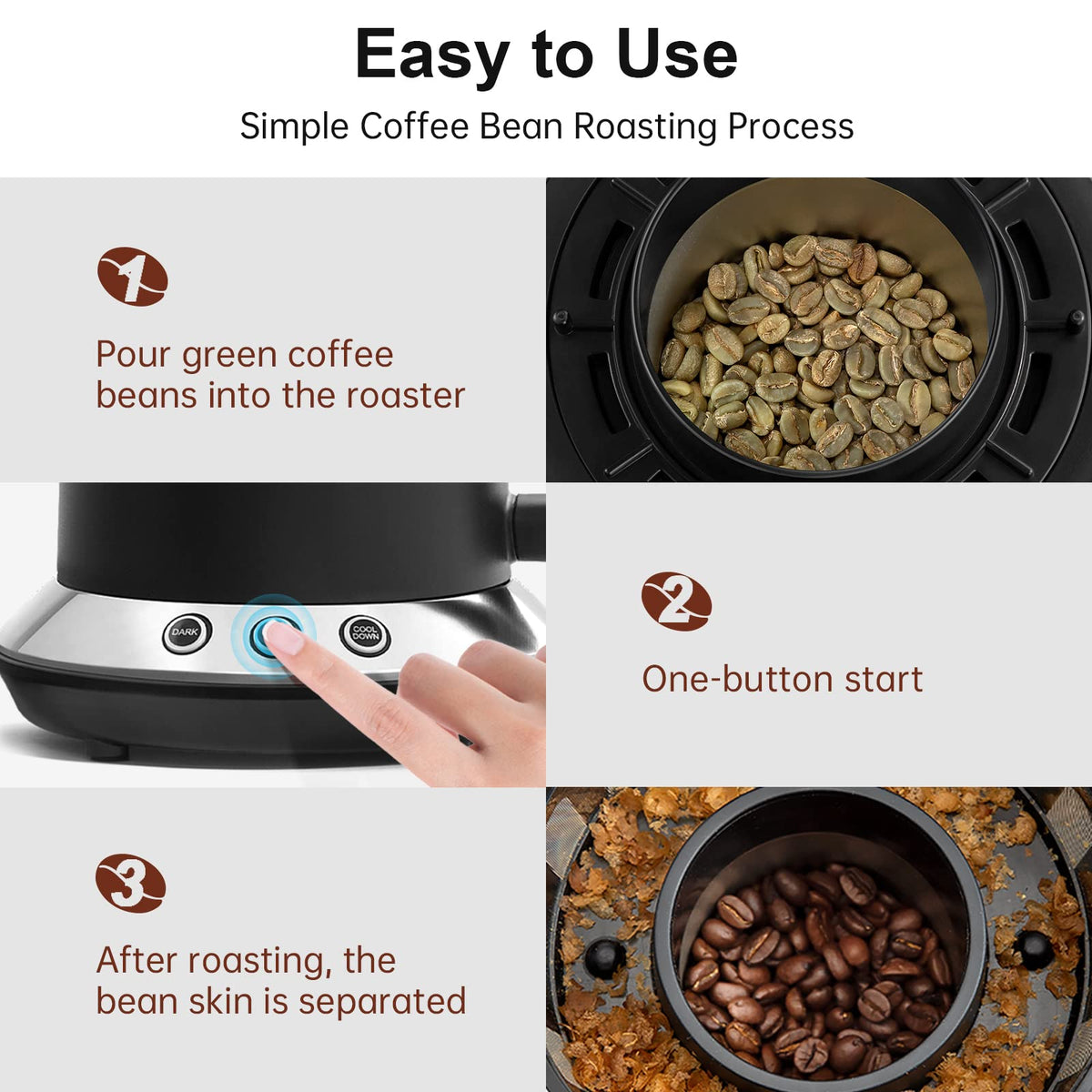 Easy to Use

Simple Coffee Bean Roasting Process

1

Pour green coffee beans into the roaster

DARK

COOL DOWN

2

One-button start

3

After roasting, the bean skin is separated