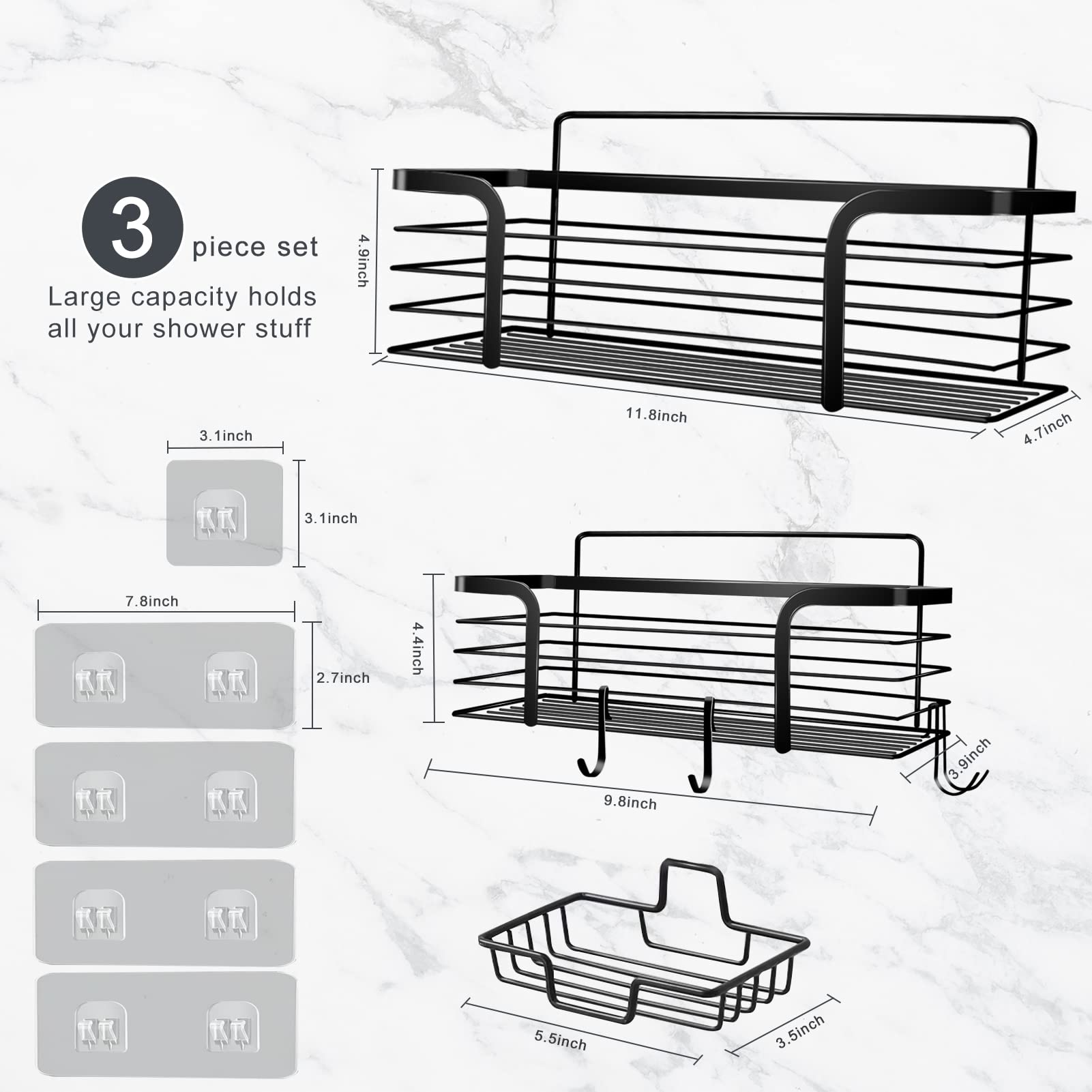 3 piece set
Large capacity holds all your shower stuff

4.9inch
11.8inch
4.7inch

3.1inch
3.1inch

7.8inch
2.7inch

4.4inch
9.8inch
3.9inch

5.5inch
3.5inch