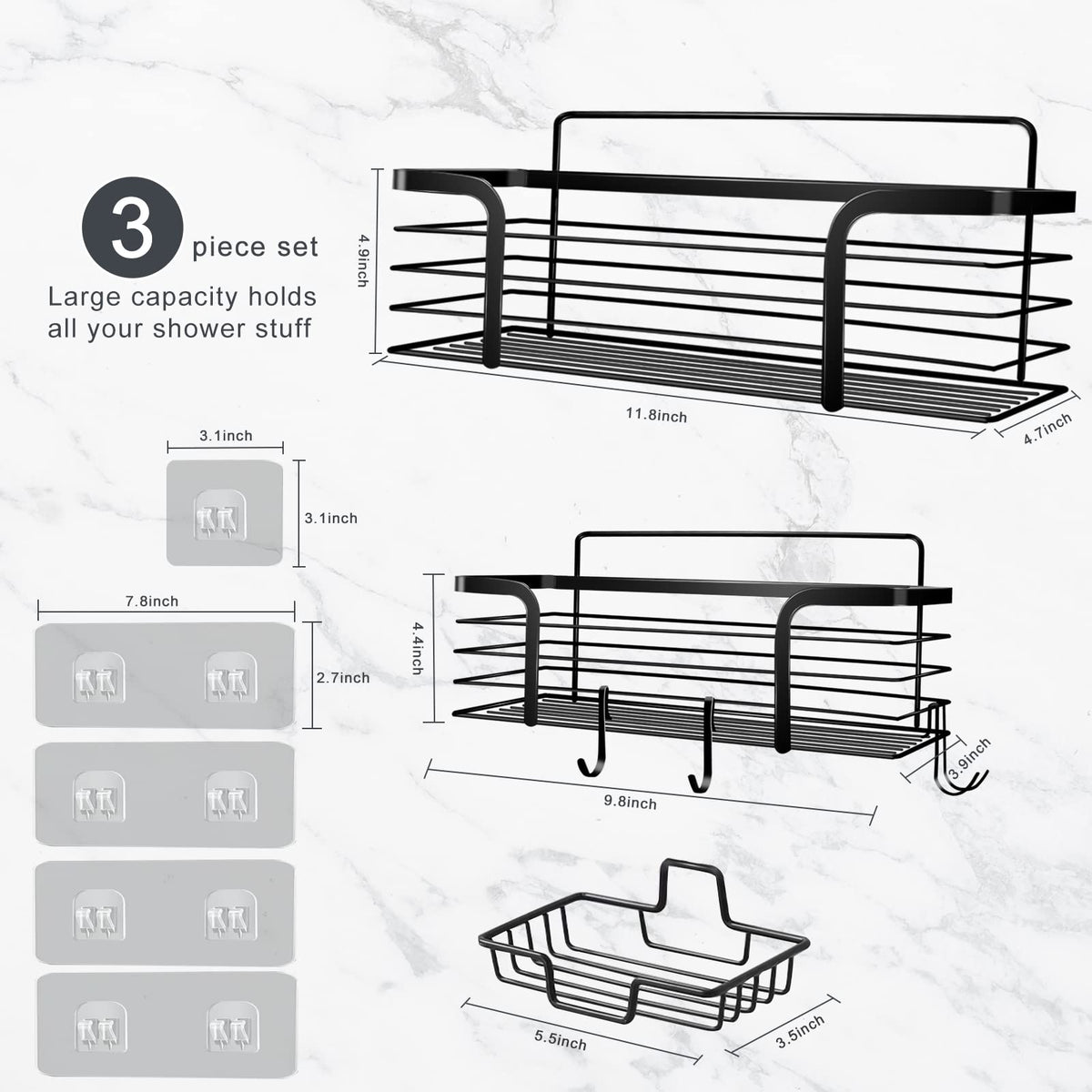 3 piece set
Large capacity holds all your shower stuff

4.9inch
11.8inch
4.7inch

3.1inch
3.1inch

7.8inch
2.7inch

4.4inch
9.8inch
3.9inch

5.5inch
3.5inch