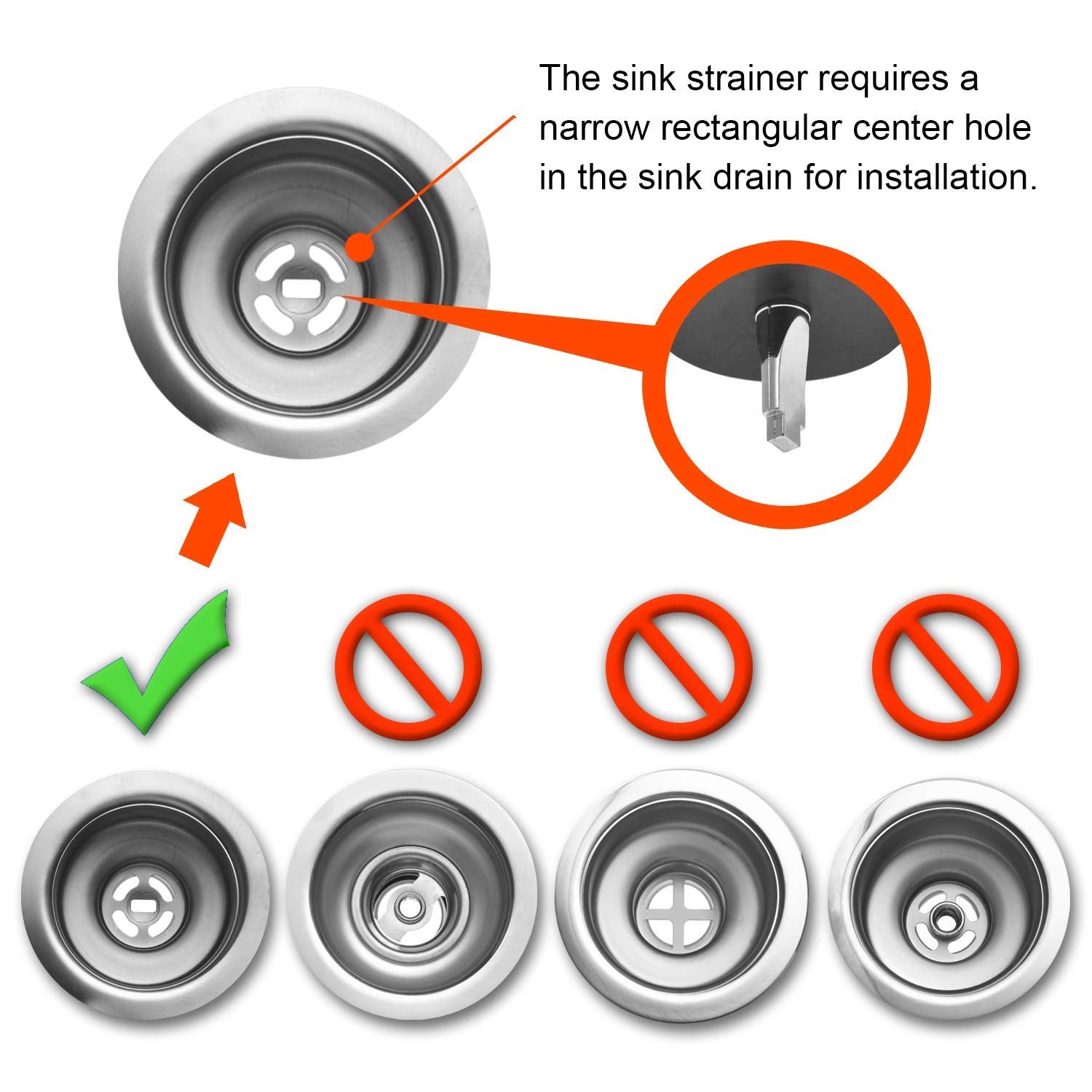 The sink strainer requires a narrow rectangular center hole in the sink drain for installation.