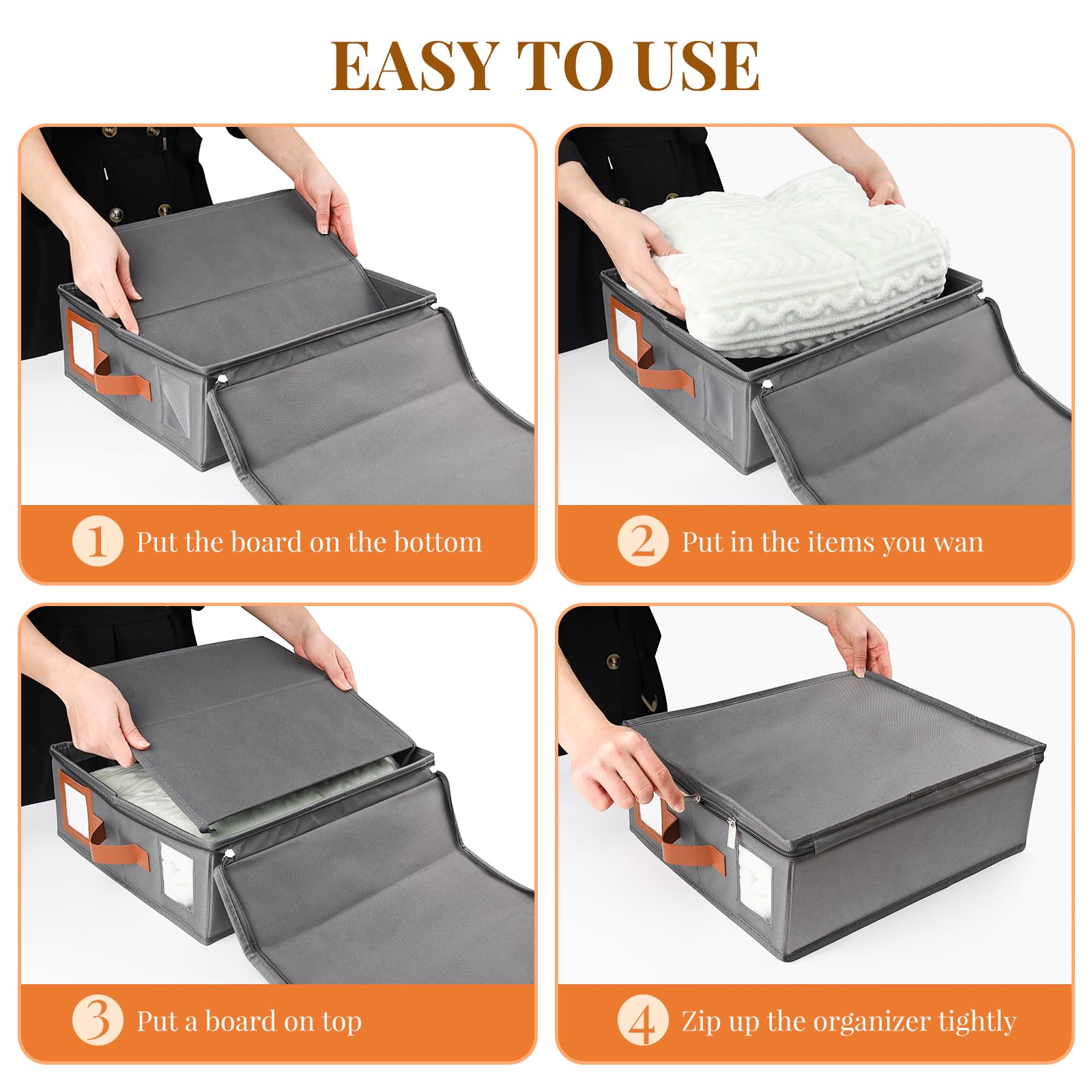 EASY TO USE

1 Put the board on the bottom

2 Put in the items you wan

3 Put a board on top

4 Zip up the organizer tightly