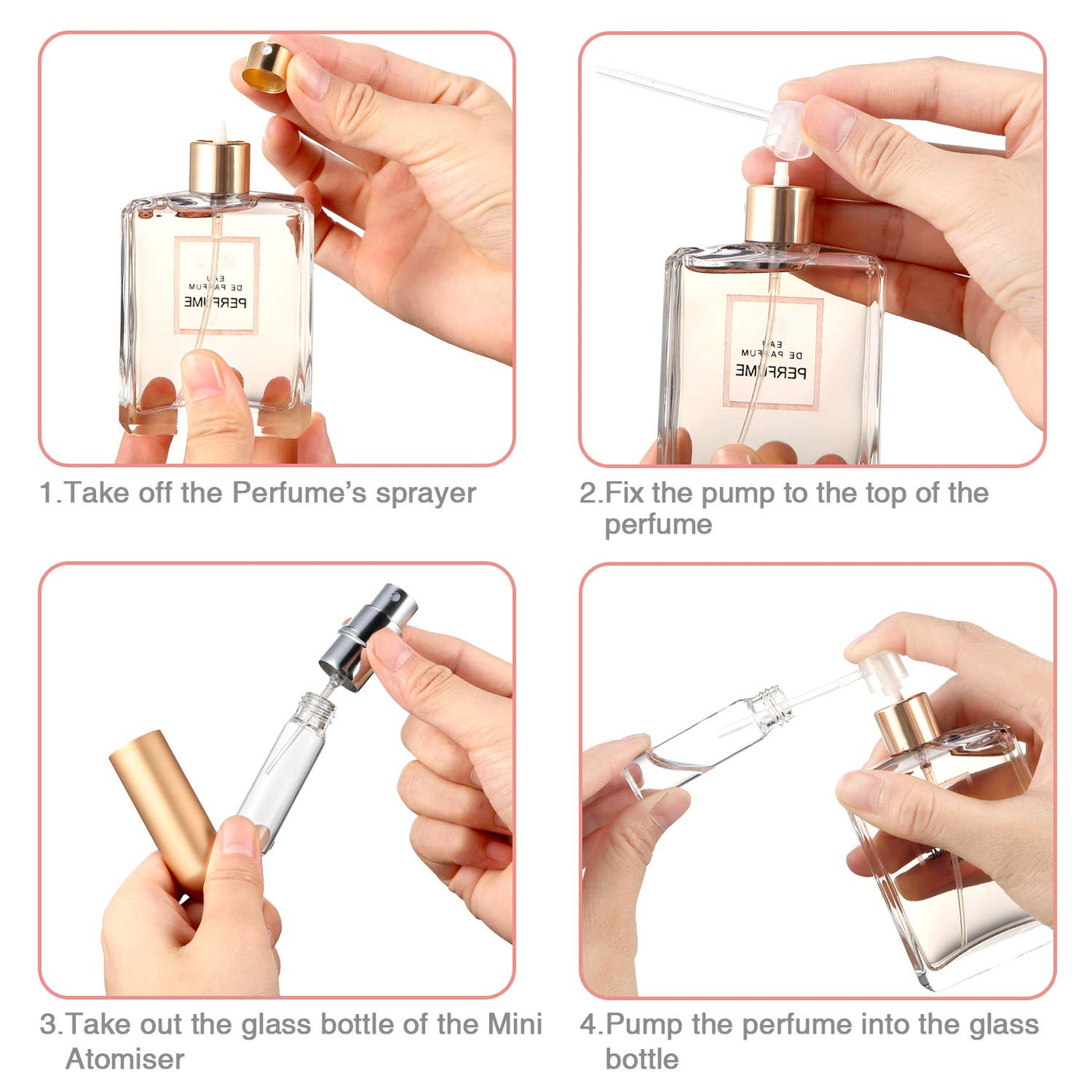 EAU
DE PARFUM
PERFUME

1.Take off the Perfume's sprayer

EAU
DE PARFUM
PERFUME

2.Fix the pump to the top of the perfume

3.Take out the glass bottle of the Mini Atomiser

4.Pump the perfume into the glass bottle