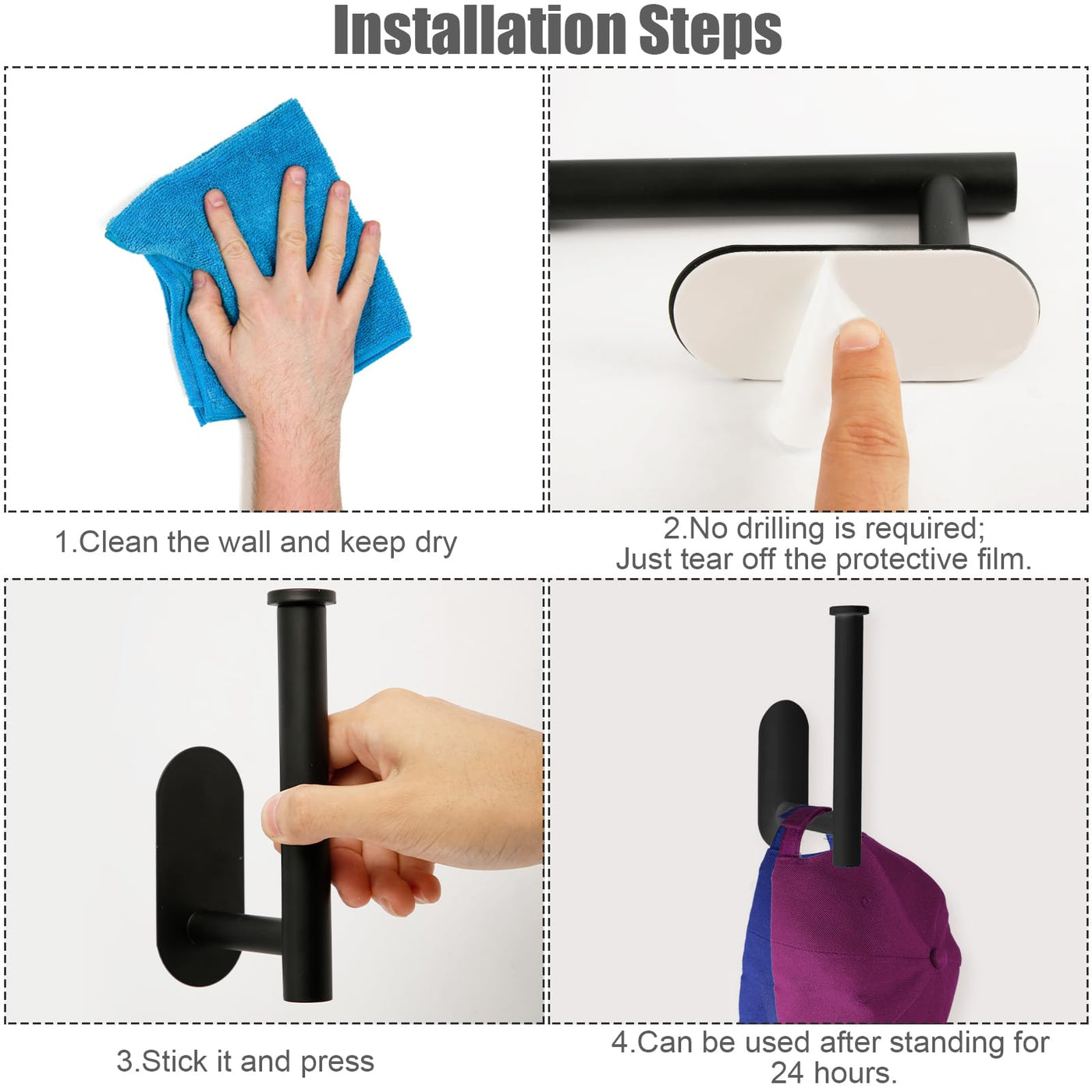 Installation Steps

1.Clean the wall and keep dry

2.No drilling is required;
Just tear off the protective film.

3.Stick it and press

4.Can be used after standing for 24 hours.