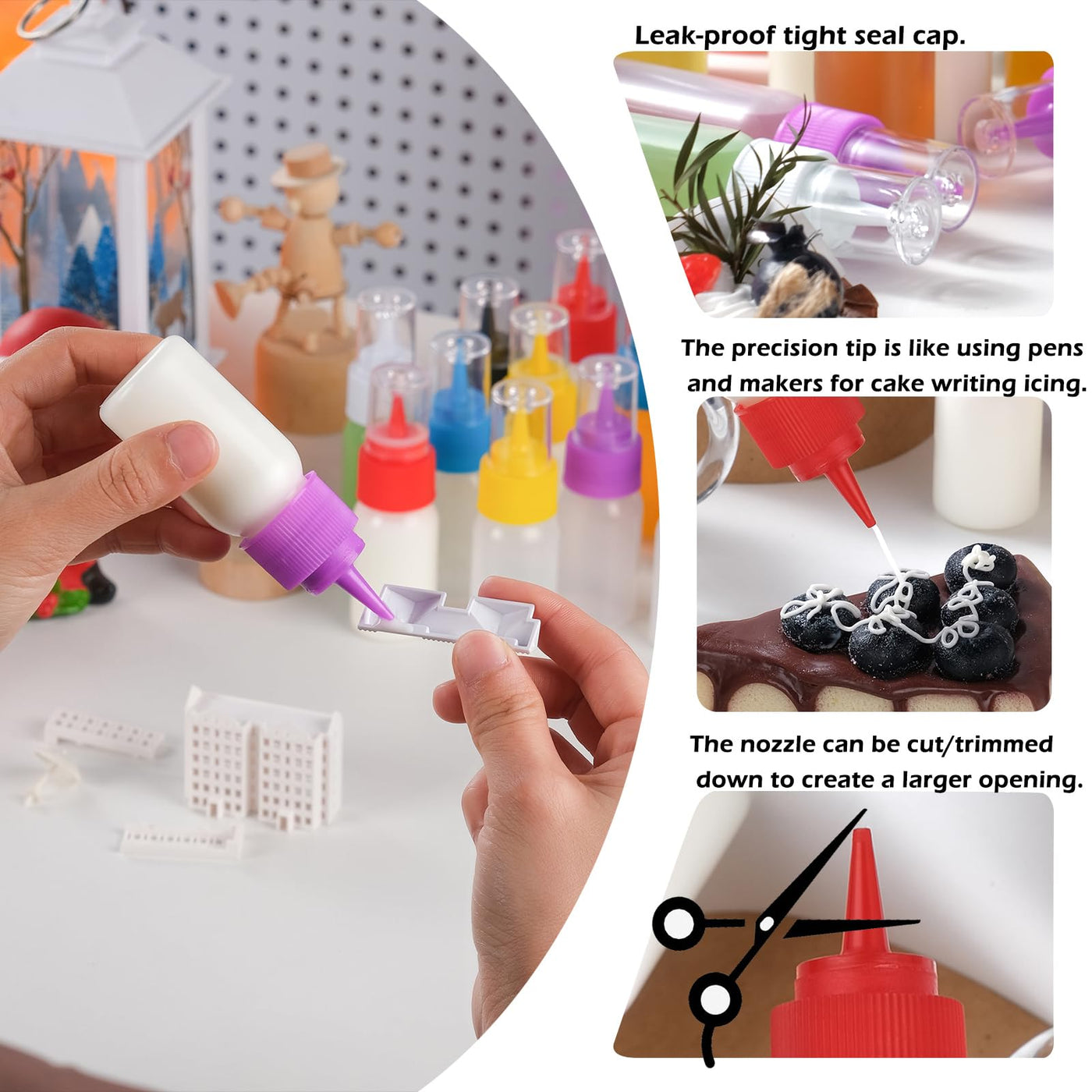 Leak-proof tight seal cap.

The precision tip is like using pens and makers for cake writing icing.

The nozzle can be cut/trimmed down to create a larger opening.