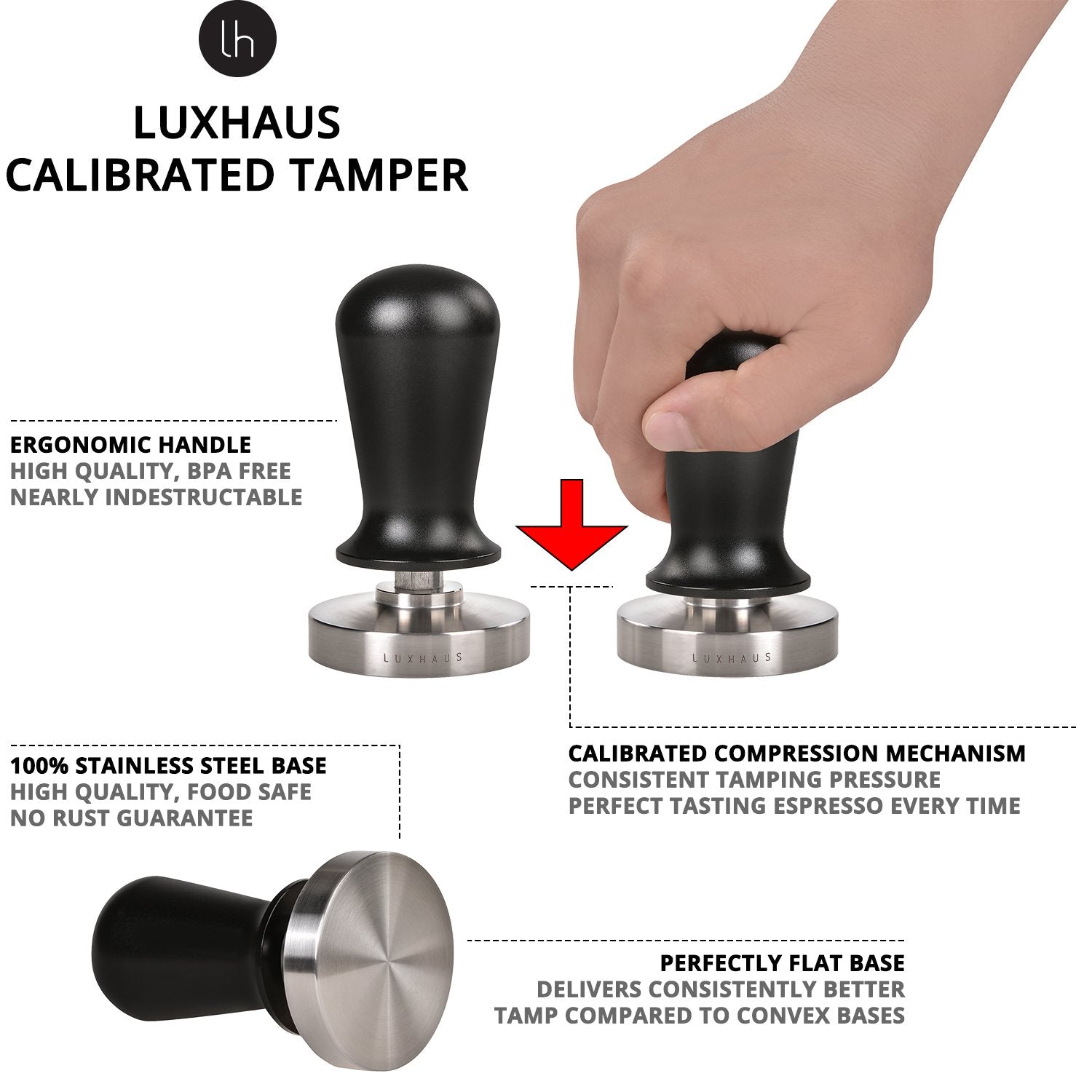 lh

LUXHAUS
CALIBRATED TAMPER

ERGONOMIC HANDLE
HIGH QUALITY, BPA FREE
NEARLY INDESTRUCTABLE

LUXHAUS

LUXHAUS

100% STAINLESS STEEL BASE
HIGH QUALITY, FOOD SAFE
NO RUST GUARANTEE

CALIBRATED COMPRESSION MECHANISM
CONSISTENT TAMPING PRESSURE
PERFECT TASTING ESPRESSO EVERY TIME

PERFECTLY FLAT BASE
DELIVERS CONSISTENTLY BETTER
TAMP COMPARED TO CONVEX BASES