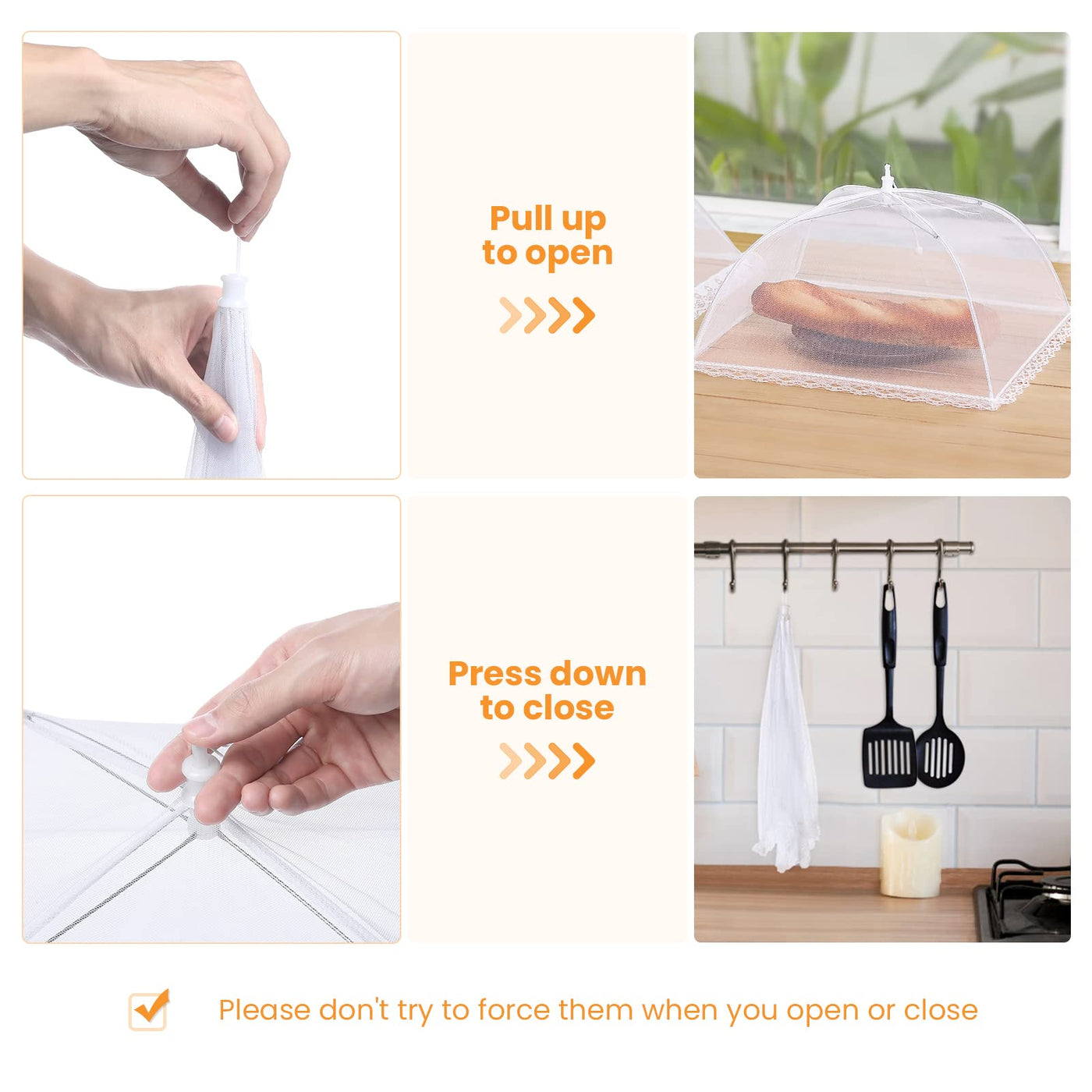 Pull up
to open

Press down
to close

Please don't try to force them when you open or close