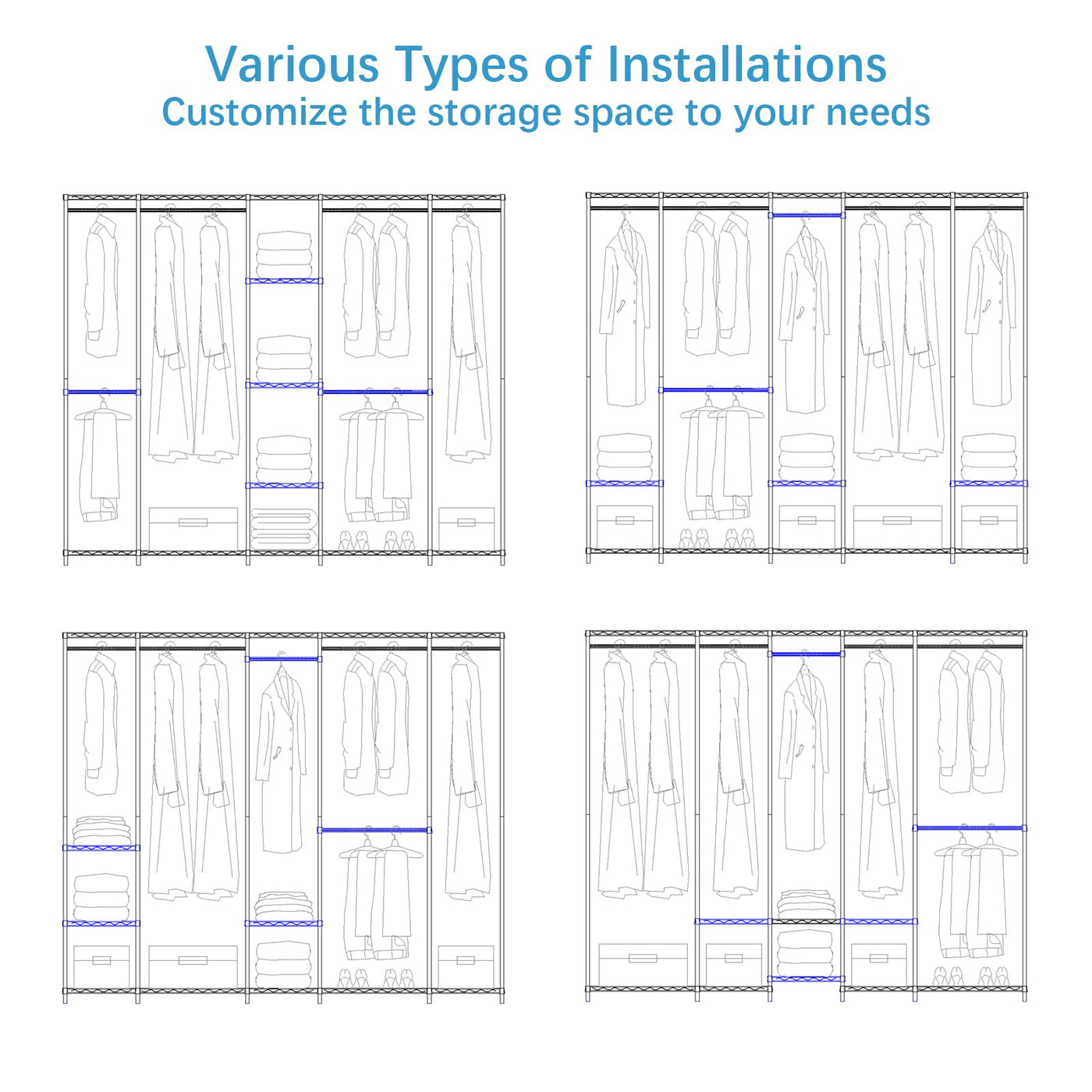 Various Types of Installations
Customize the storage space to your needs