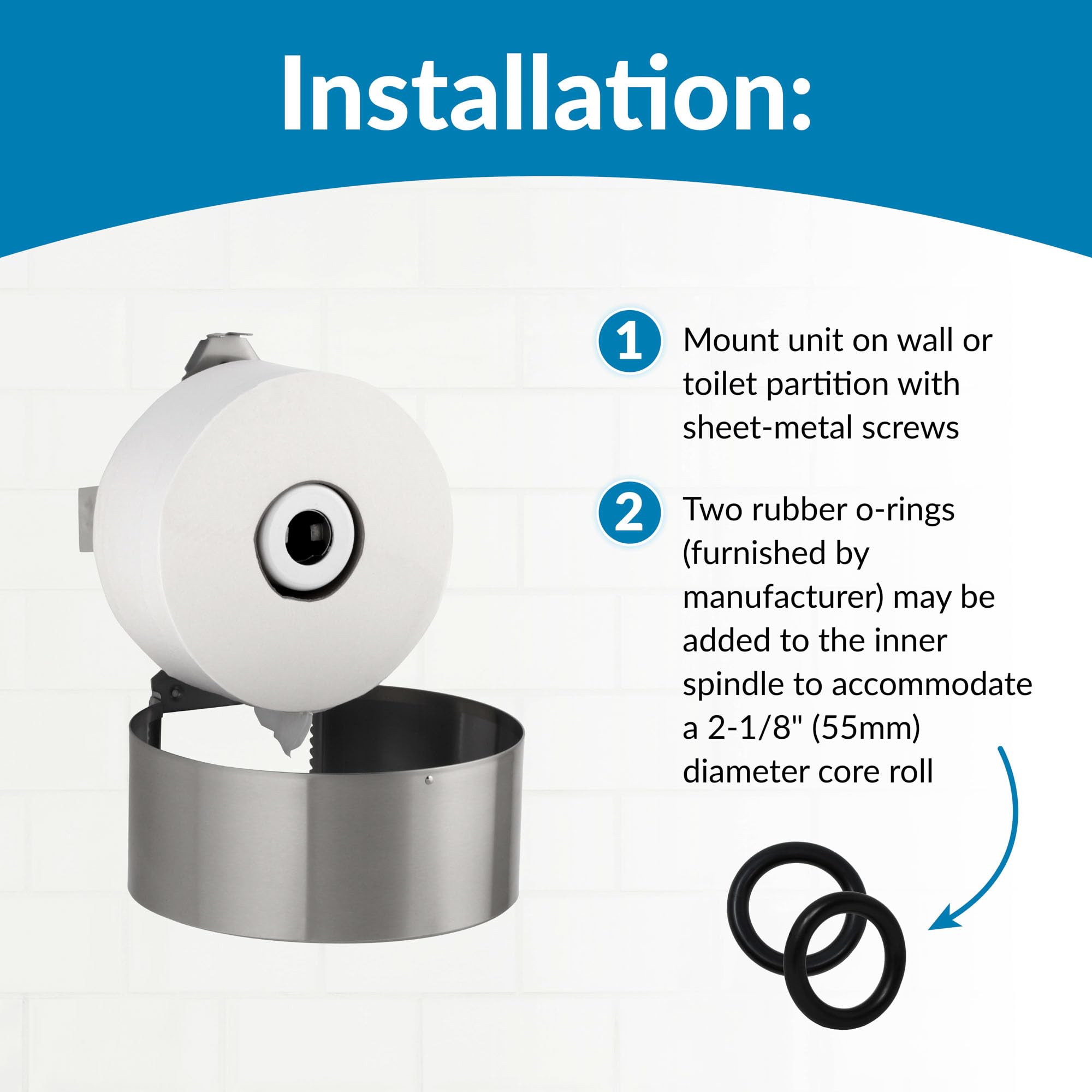 Installation:

1 Mount unit on wall or toilet partition with sheet-metal screws

2 Two rubber o-rings (furnished by manufacturer) may be added to the inner spindle to accommodate a 2-1/8" (55mm) diameter core roll