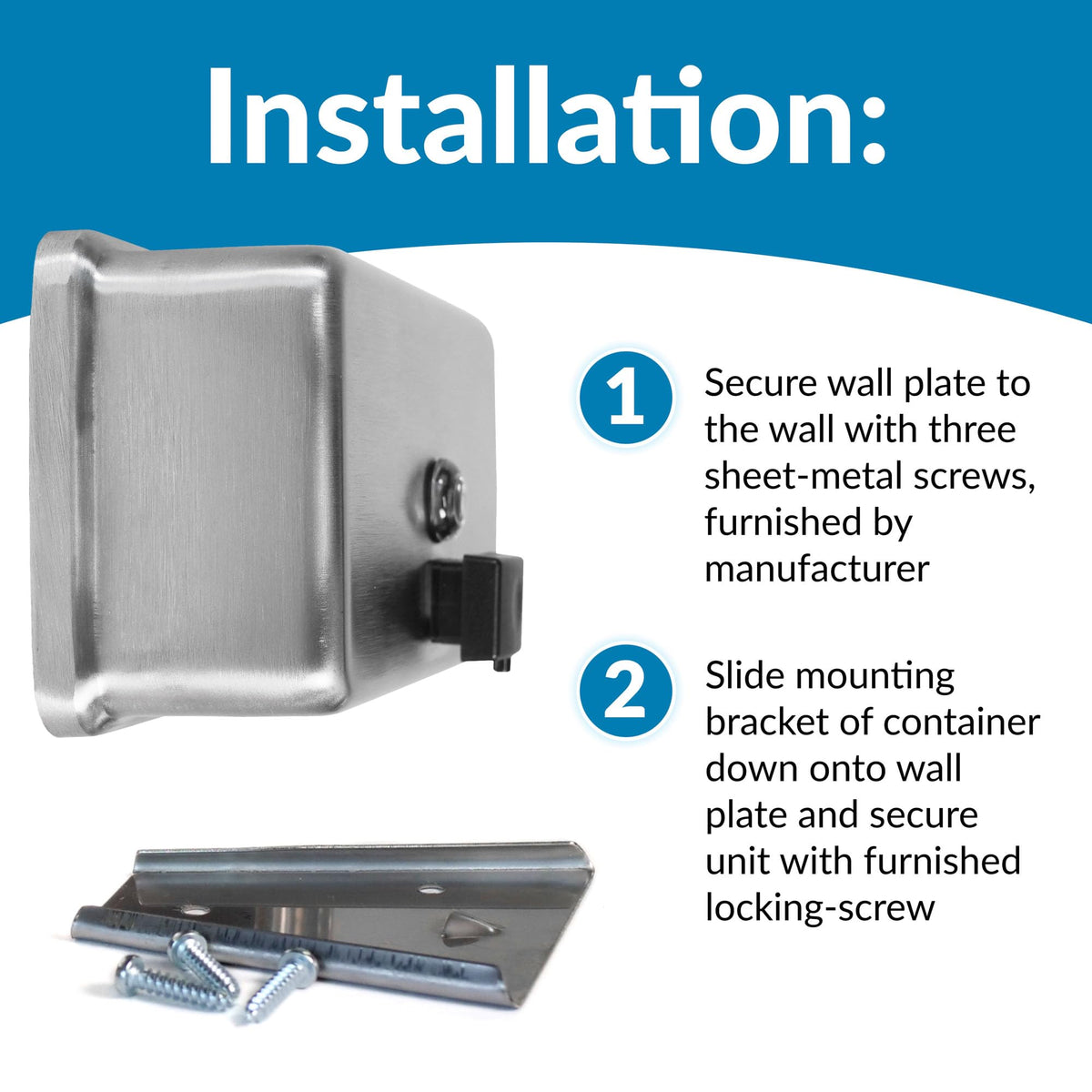 Installation:

1 Secure wall plate to the wall with three sheet-metal screws, furnished by manufacturer

2 Slide mounting bracket of container down onto wall plate and secure unit with furnished locking-screw