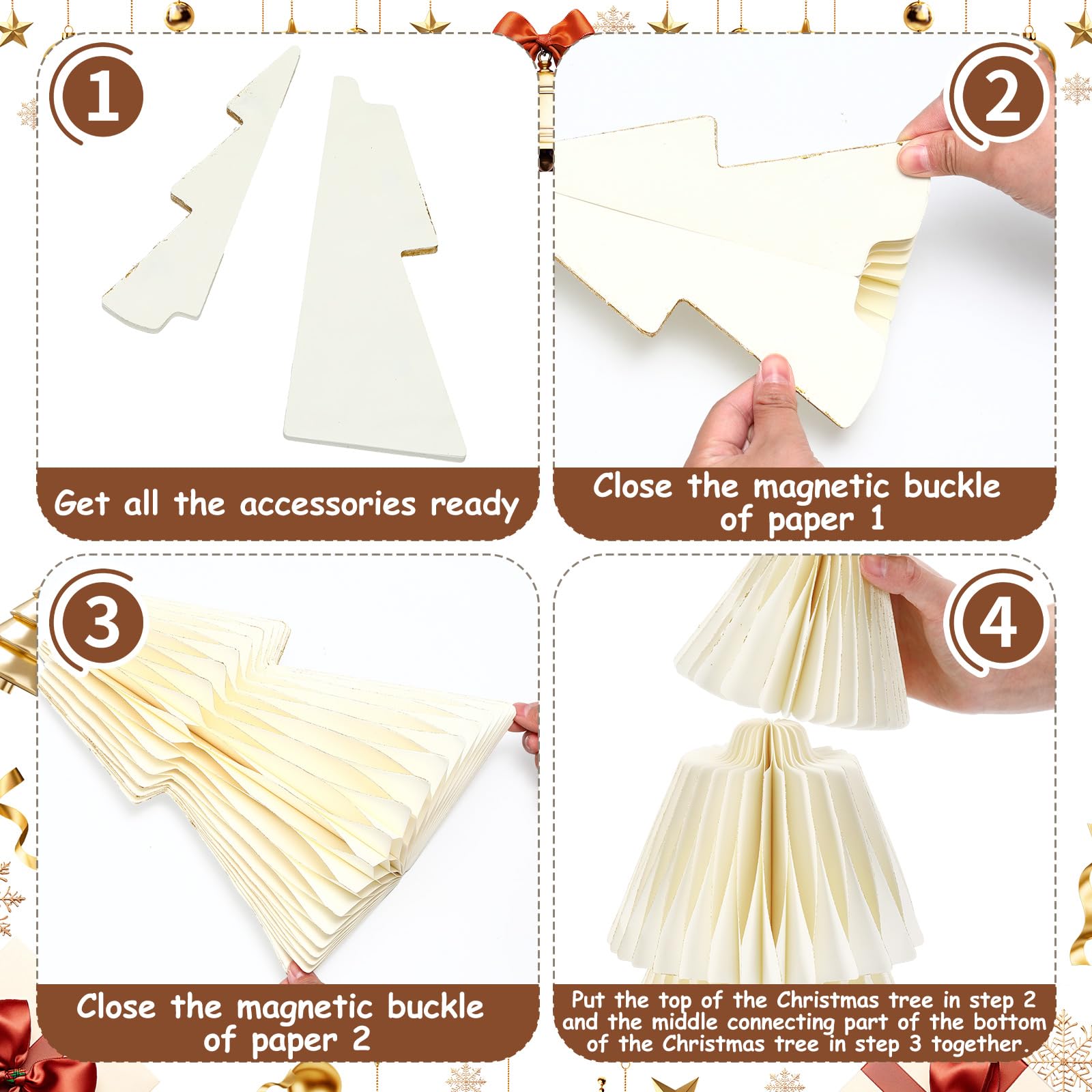 1

Get all the accessories ready

2

Close the magnetic buckle of paper 1

3

Close the magnetic buckle of paper 2

4

Put the top of the Christmas tree in step 2 and the middle connecting part of the bottom of the Christmas tree in step 3 together.