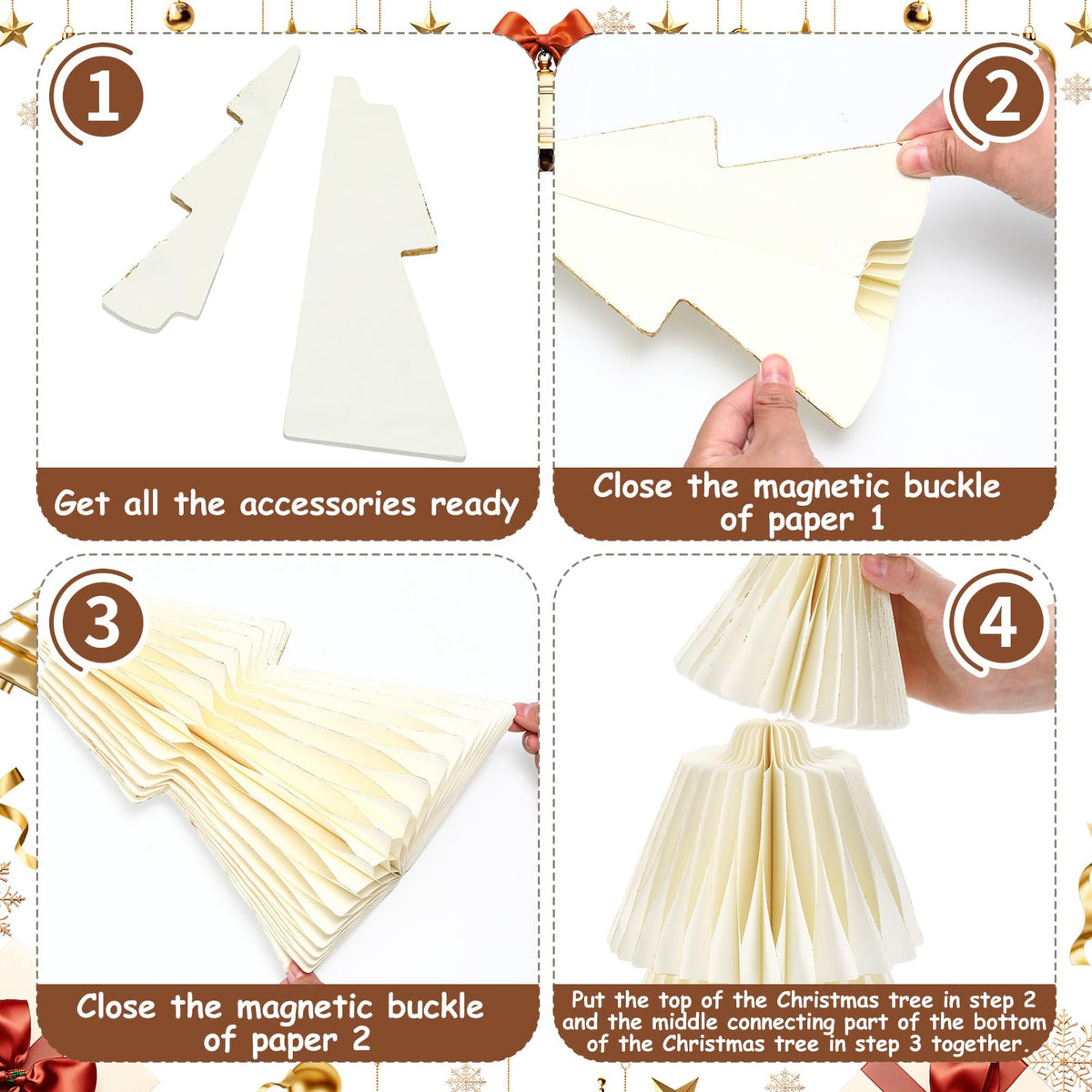 1

Get all the accessories ready

2

Close the magnetic buckle of paper 1

3

Close the magnetic buckle of paper 2

4

Put the top of the Christmas tree in step 2 and the middle connecting part of the bottom of the Christmas tree in step 3 together.