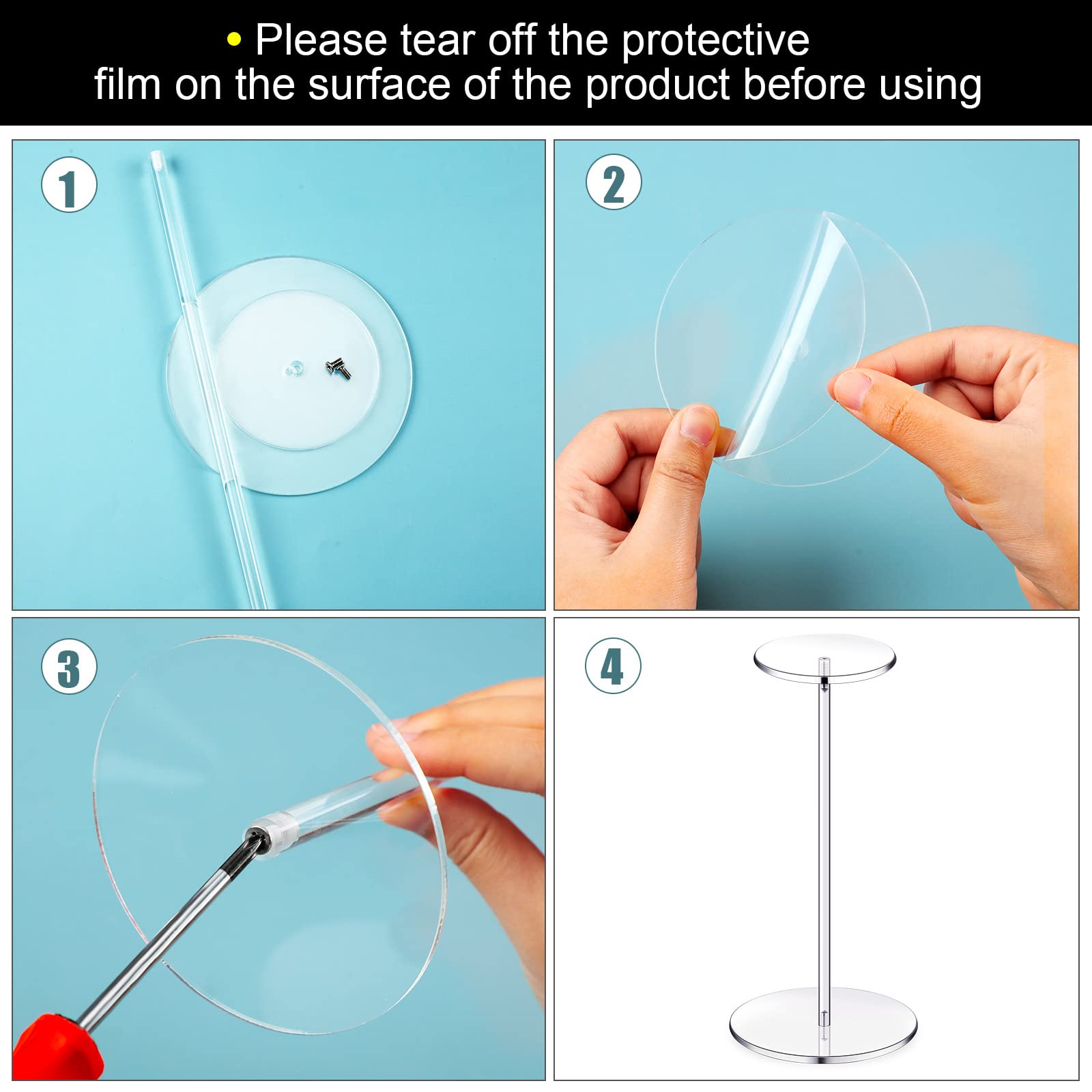 • Please tear off the protective film on the surface of the product before using

1

2

3

4