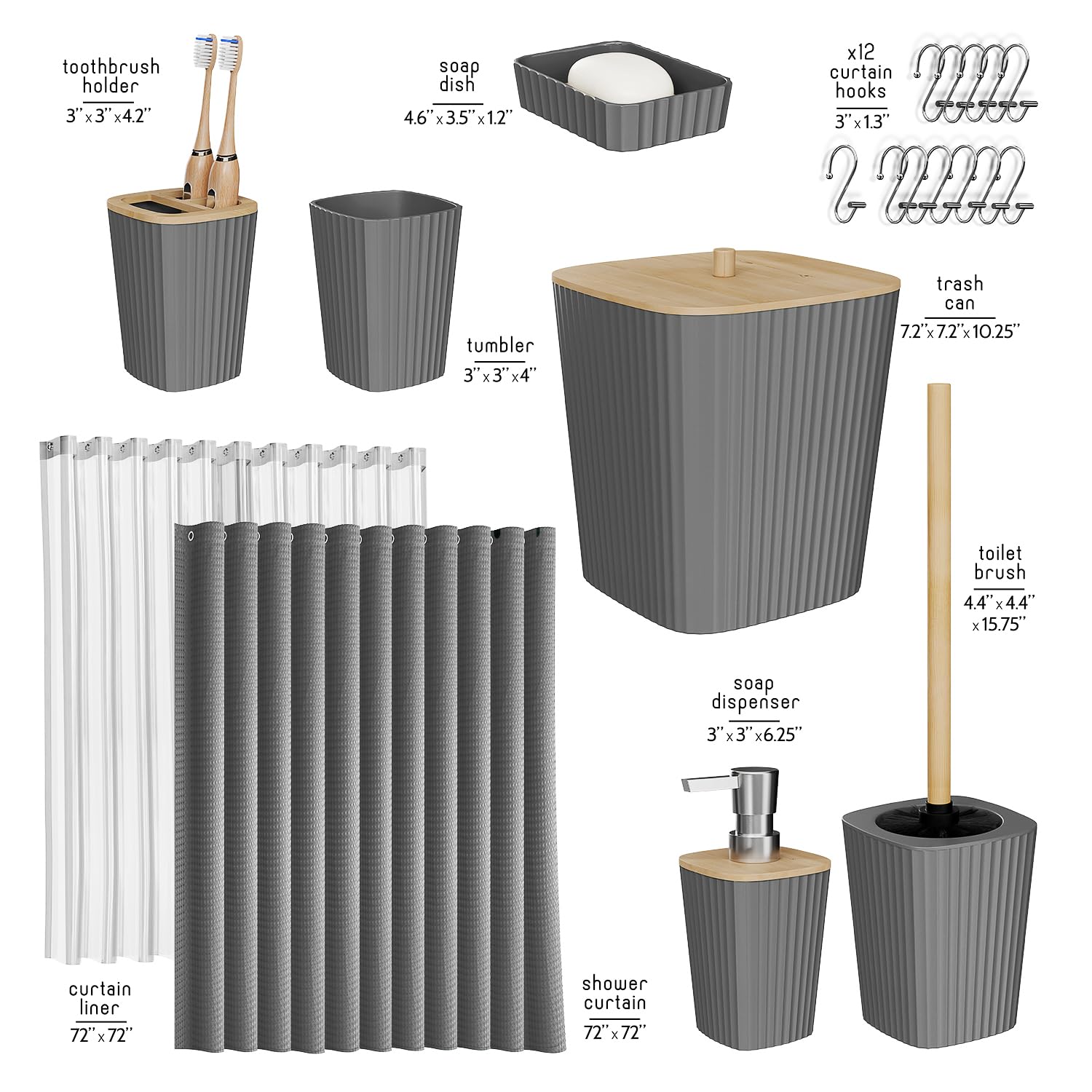 toothbrush holder
3" x 3" x 4.2"

soap dish
4.6" x 3.5" x 1.2"

x12 curtain hooks
3" x 1.3"

tumbler
3" x 3" x 4"

trash can
7.2" x 7.2" x 10.25"

toilet brush
4.4" x 4.4" x 15.75"

soap dispenser
3" x 3" x 6.25"

curtain liner
72" x 72"

shower curtain
72" x 72"