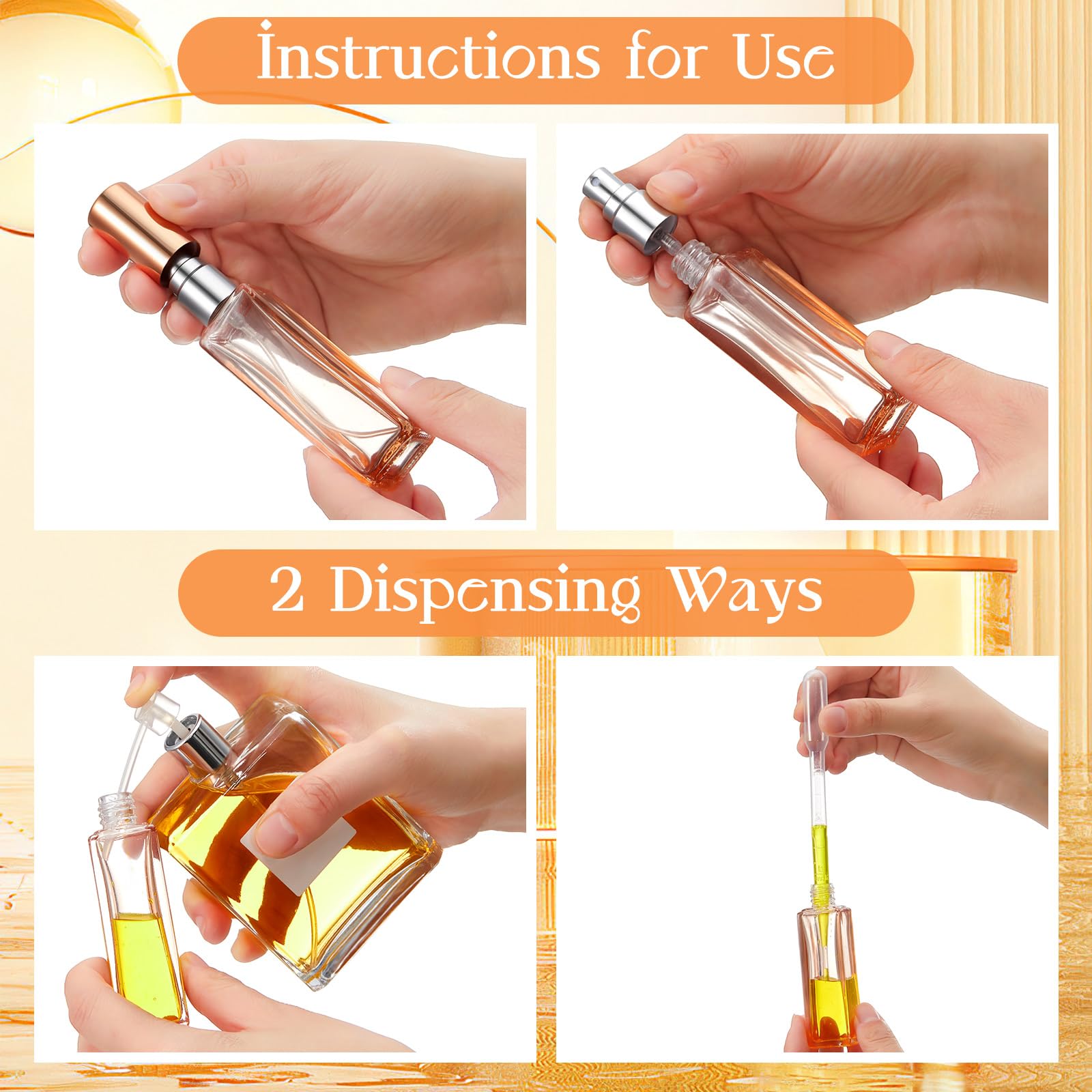 Instructions for Use

2 Dispensing Ways