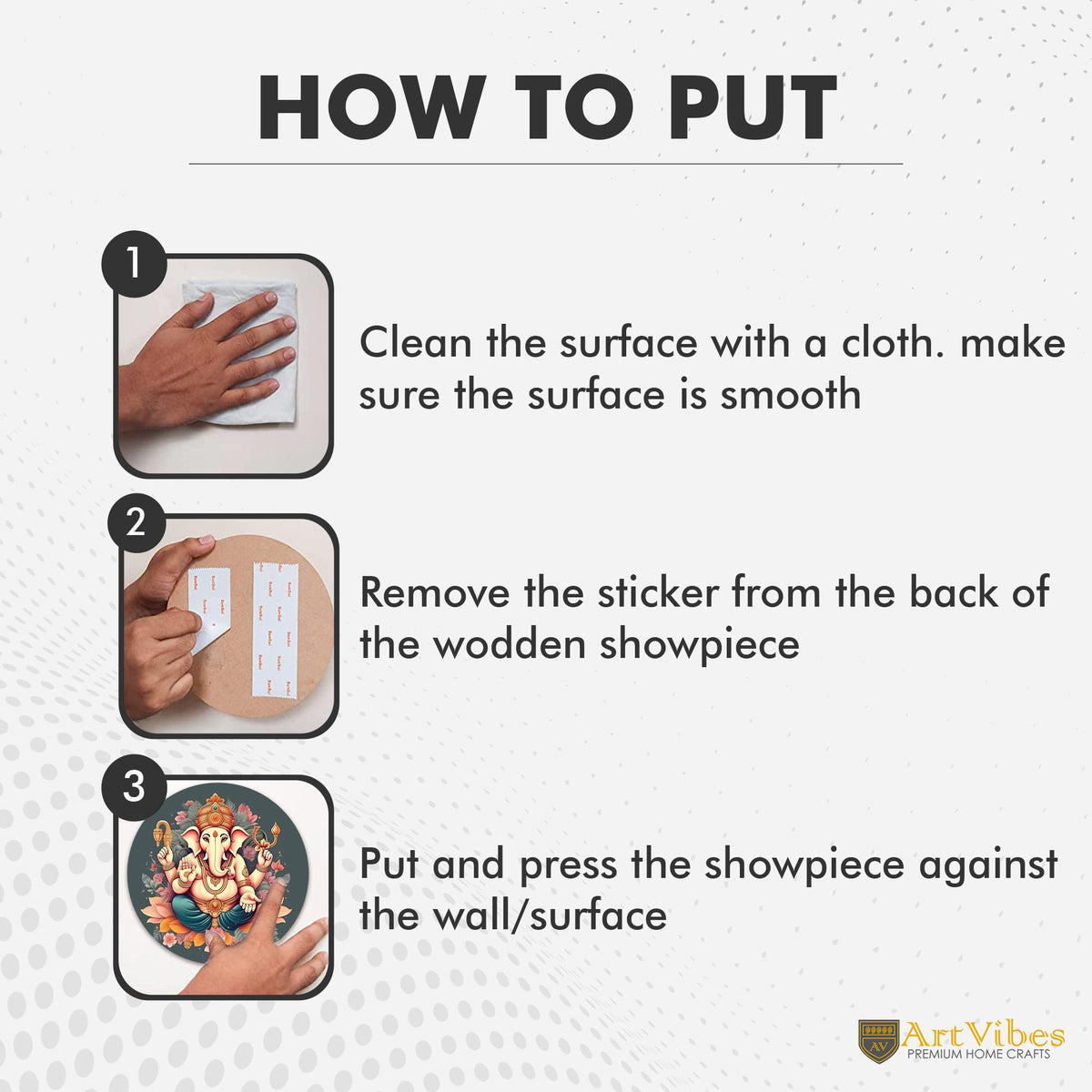 HOW TO PUT

1

Clean the surface with a cloth. make sure the surface is smooth

2

Remove the sticker from the back of the wodden showpiece

3

Put and press the showpiece against the wall/surface

AV ArtVibes
PREMIUM HOME CRAFTS