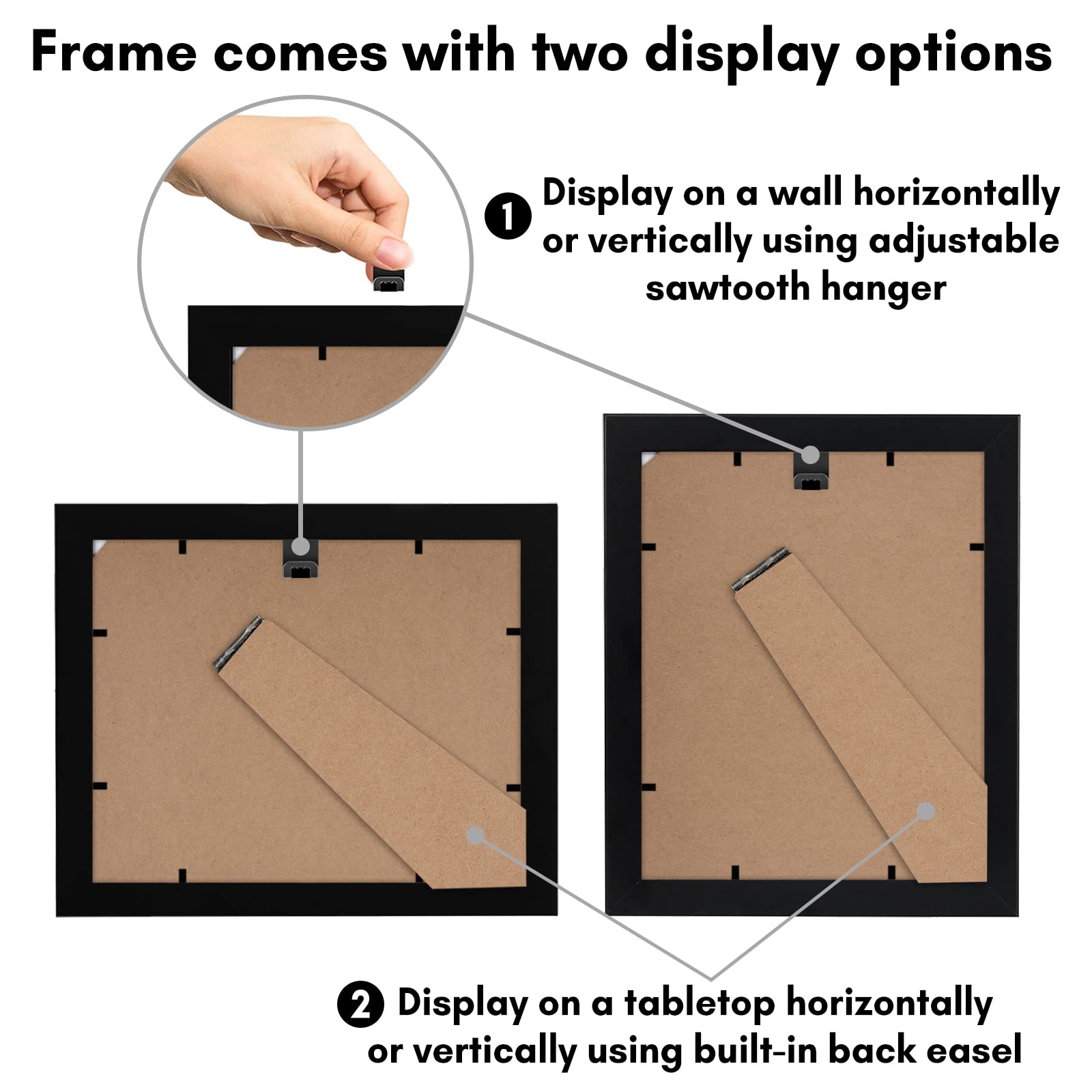 Frame comes with two display options

1 Display on a wall horizontally or vertically using adjustable sawtooth hanger

2 Display on a tabletop horizontally or vertically using built-in back easel