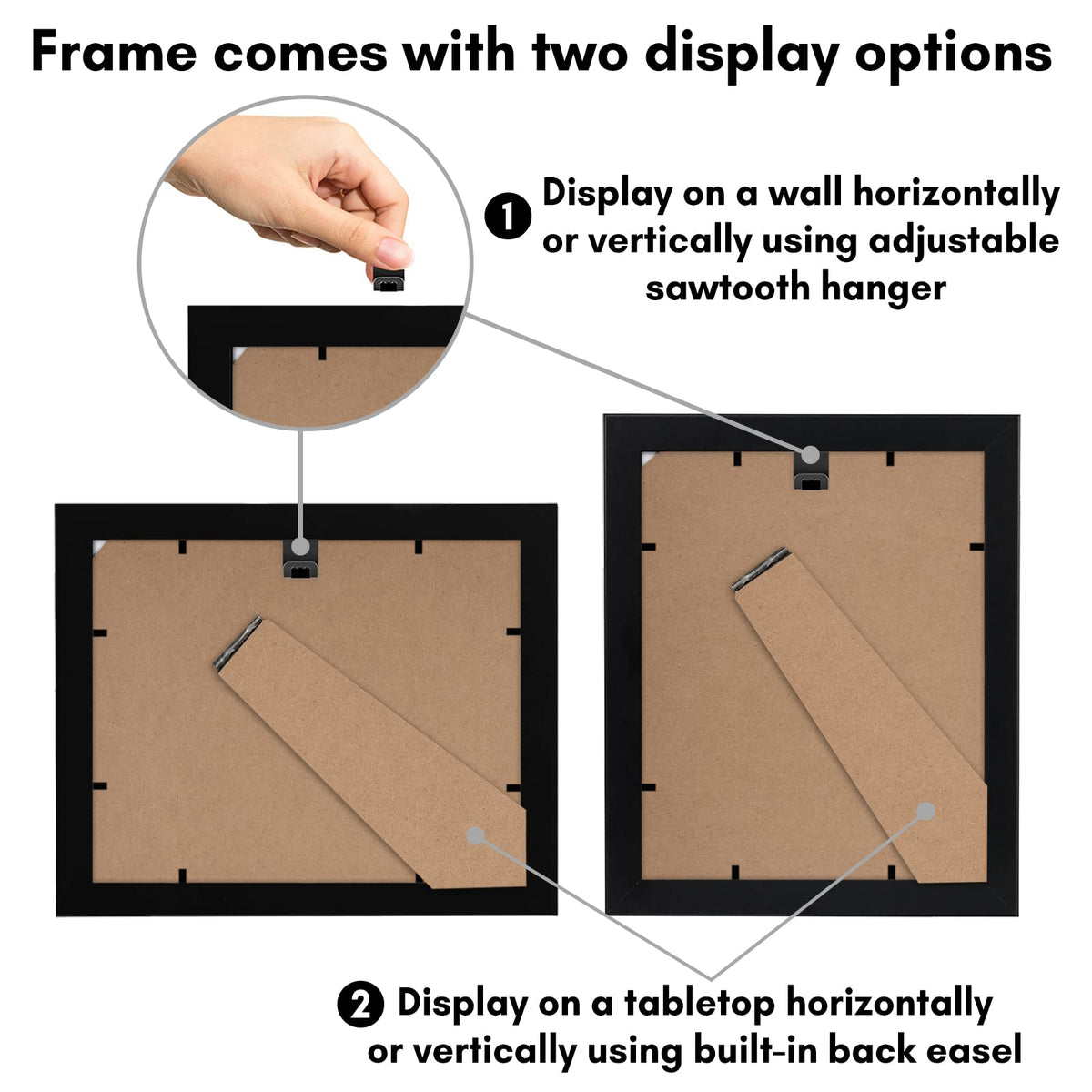 Frame comes with two display options

1 Display on a wall horizontally or vertically using adjustable sawtooth hanger

2 Display on a tabletop horizontally or vertically using built-in back easel