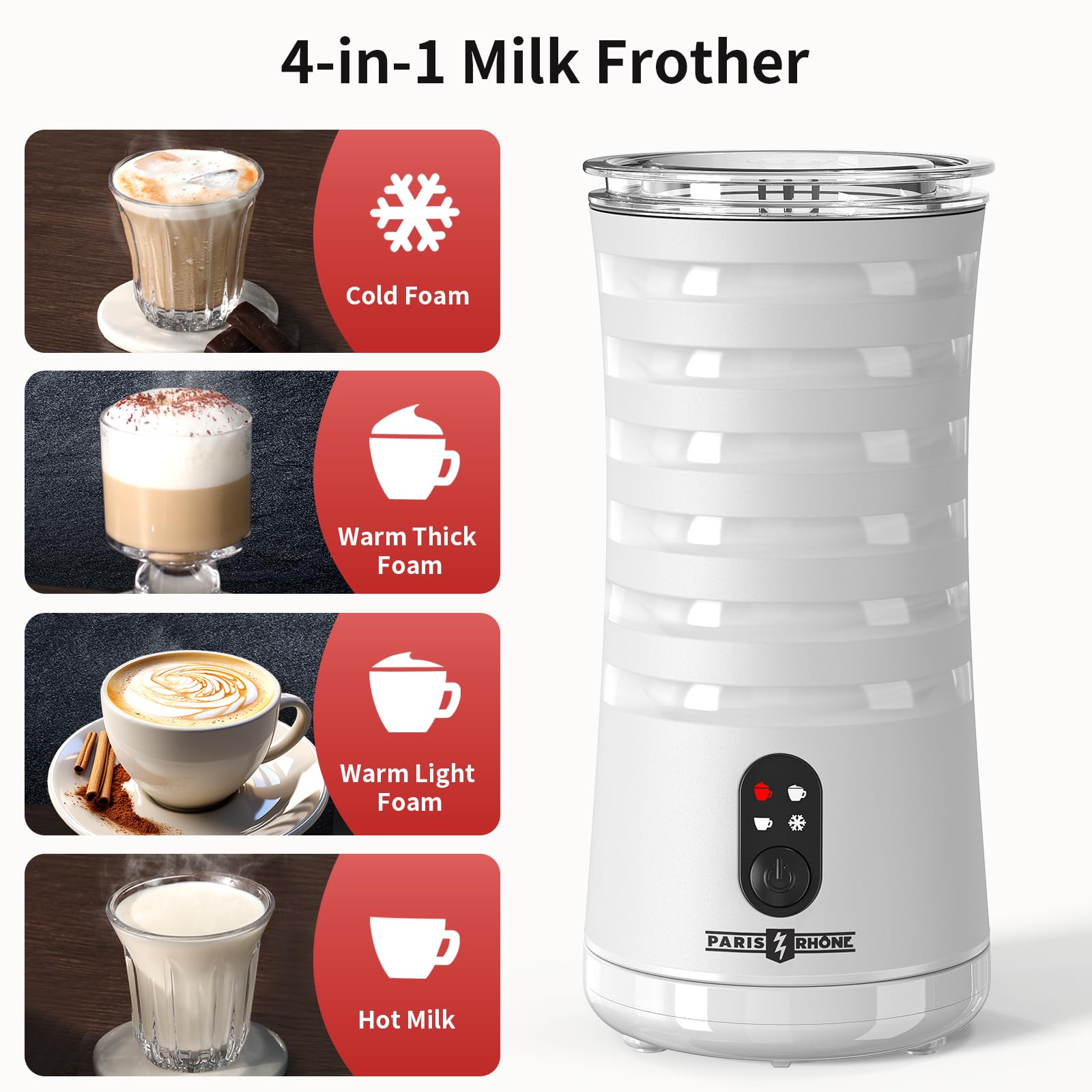 4-in-1 Milk Frother

Cold Foam

Warm Thick Foam

Warm Light Foam

Hot Milk

PARIS RHÔNE