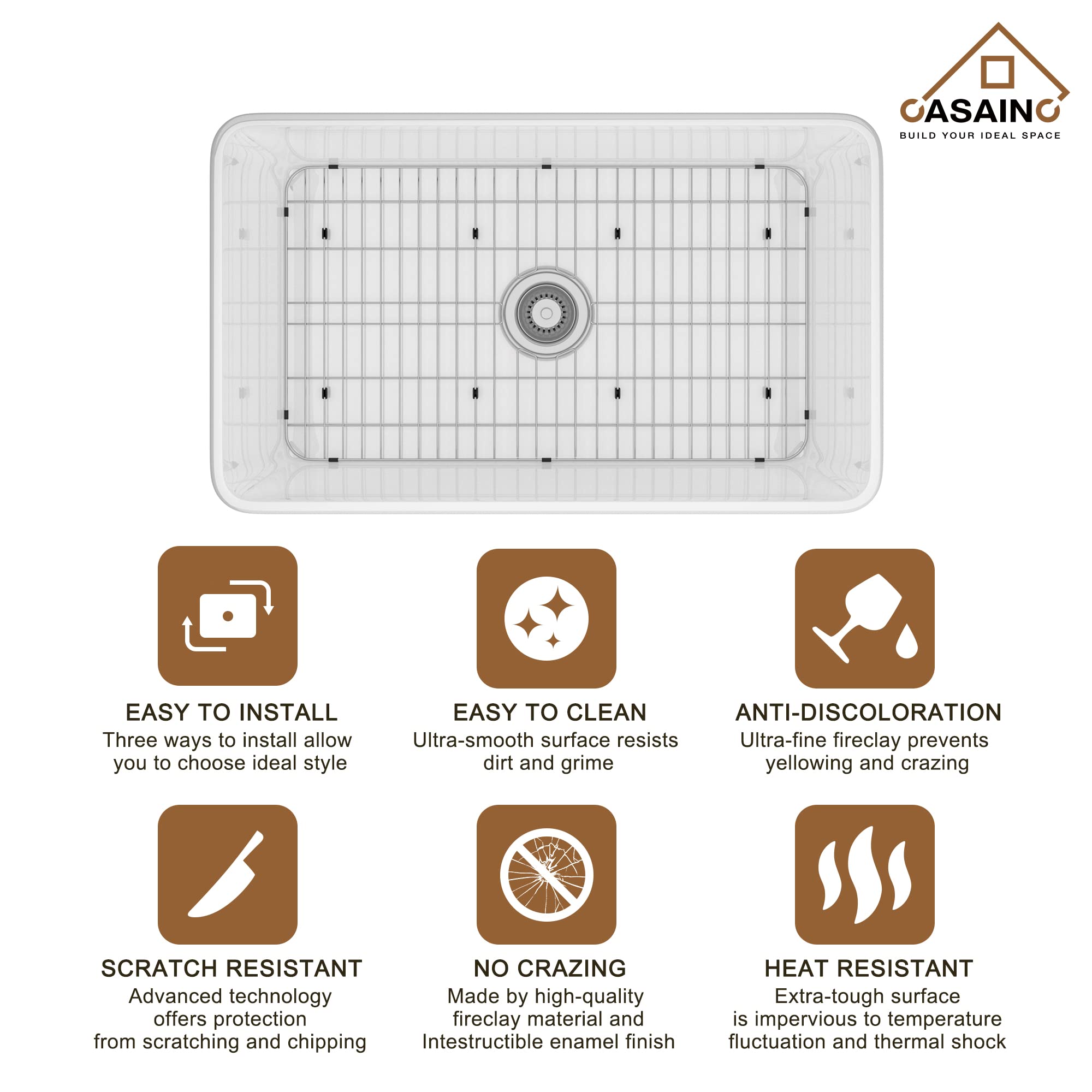 CASAINC
BUILD YOUR IDEAL SPACE

EASY TO INSTALL
Three ways to install allow you to choose ideal style

EASY TO CLEAN
Ultra-smooth surface resists dirt and grime

ANTI-DISCOLORATION
Ultra-fine fireclay prevents yellowing and crazing

SCRATCH RESISTANT
Advanced technology offers protection from scratching and chipping

NO CRAZING
Made by high-quality fireclay material and Intestructible enamel finish

HEAT RESISTANT
Extra-tough surface is impervious to temperature fluctuation and thermal shock