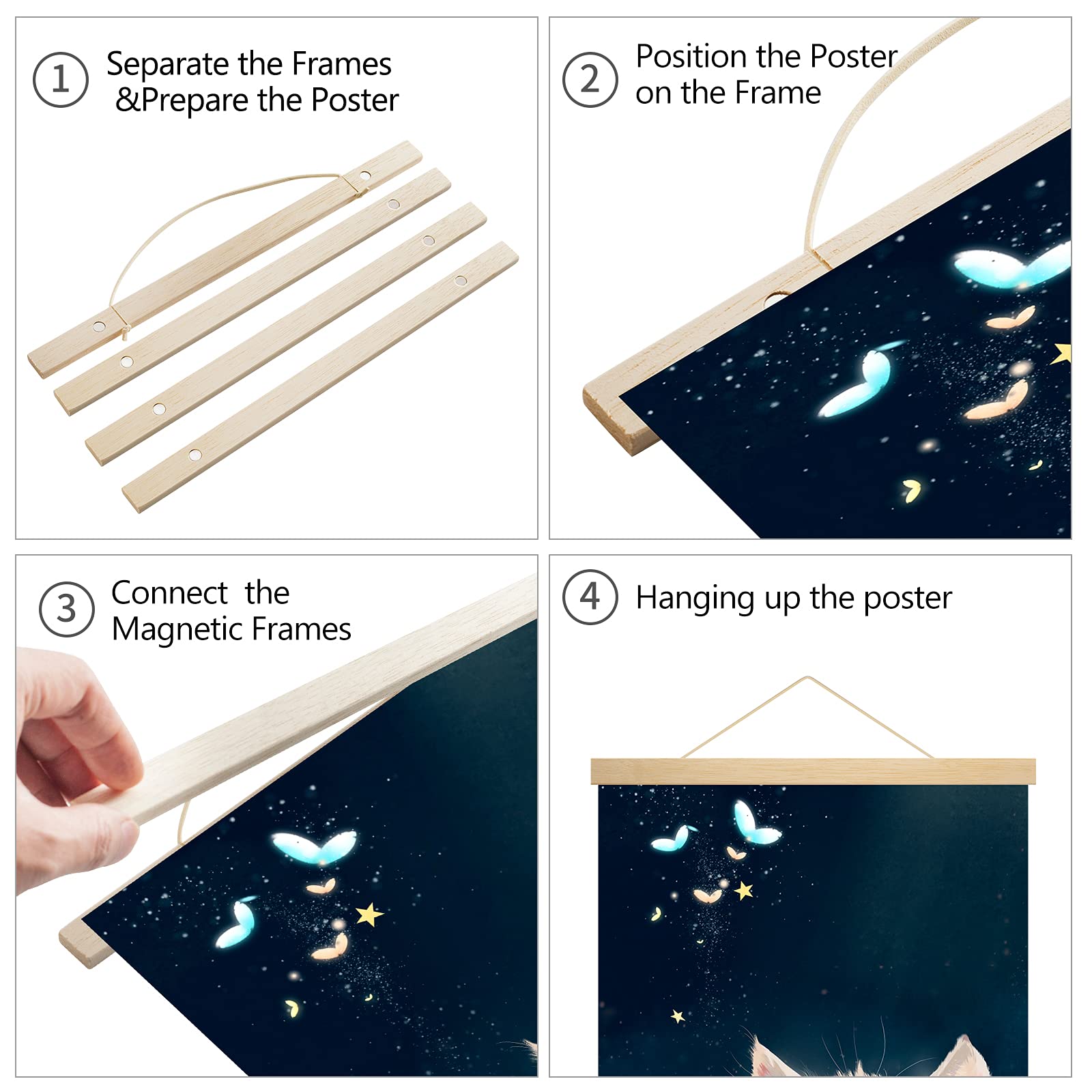 1 Separate the Frames &Prepare the Poster

2 Position the Poster on the Frame

3 Connect the Magnetic Frames

4 Hanging up the poster