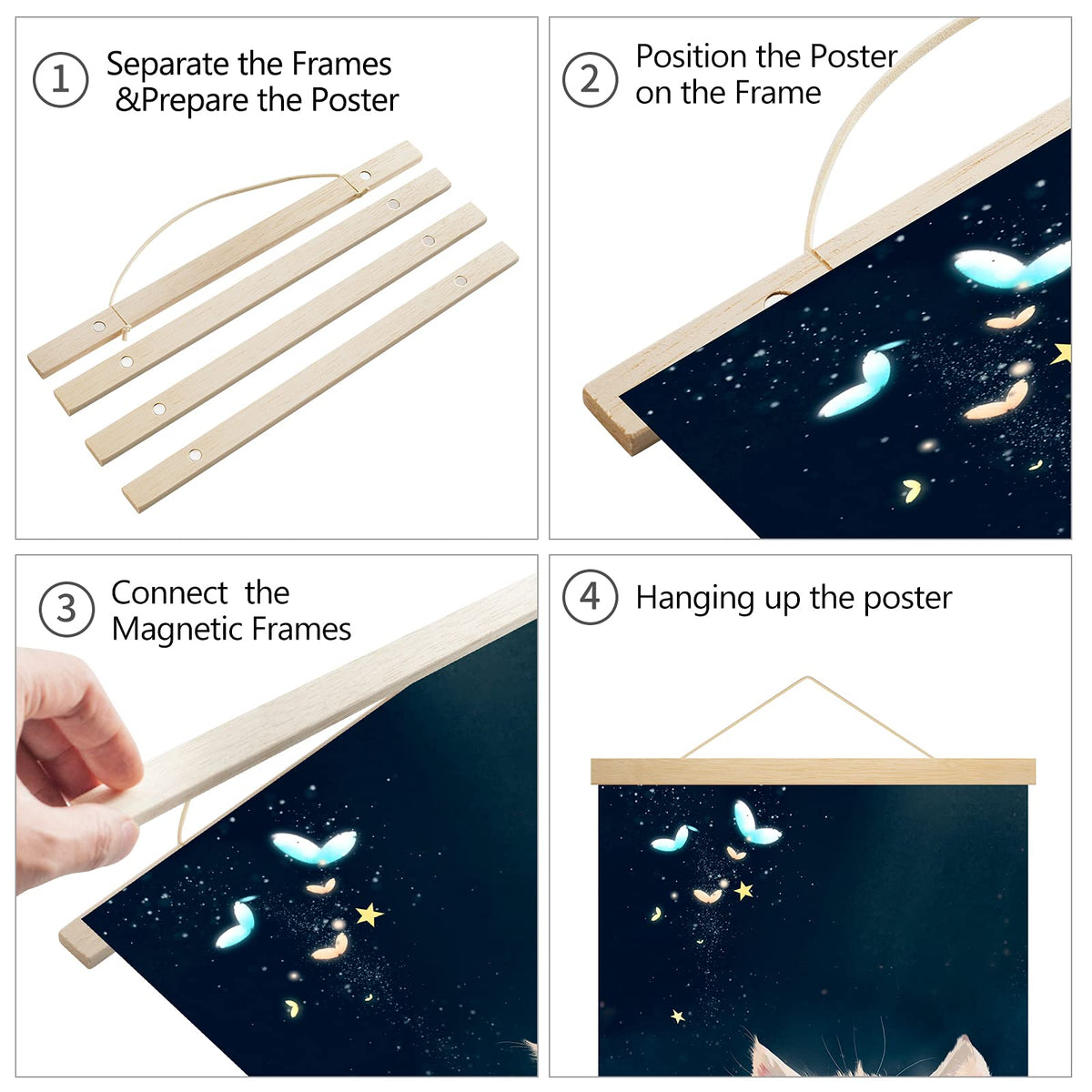 1 Separate the Frames &Prepare the Poster

2 Position the Poster on the Frame

3 Connect the Magnetic Frames

4 Hanging up the poster