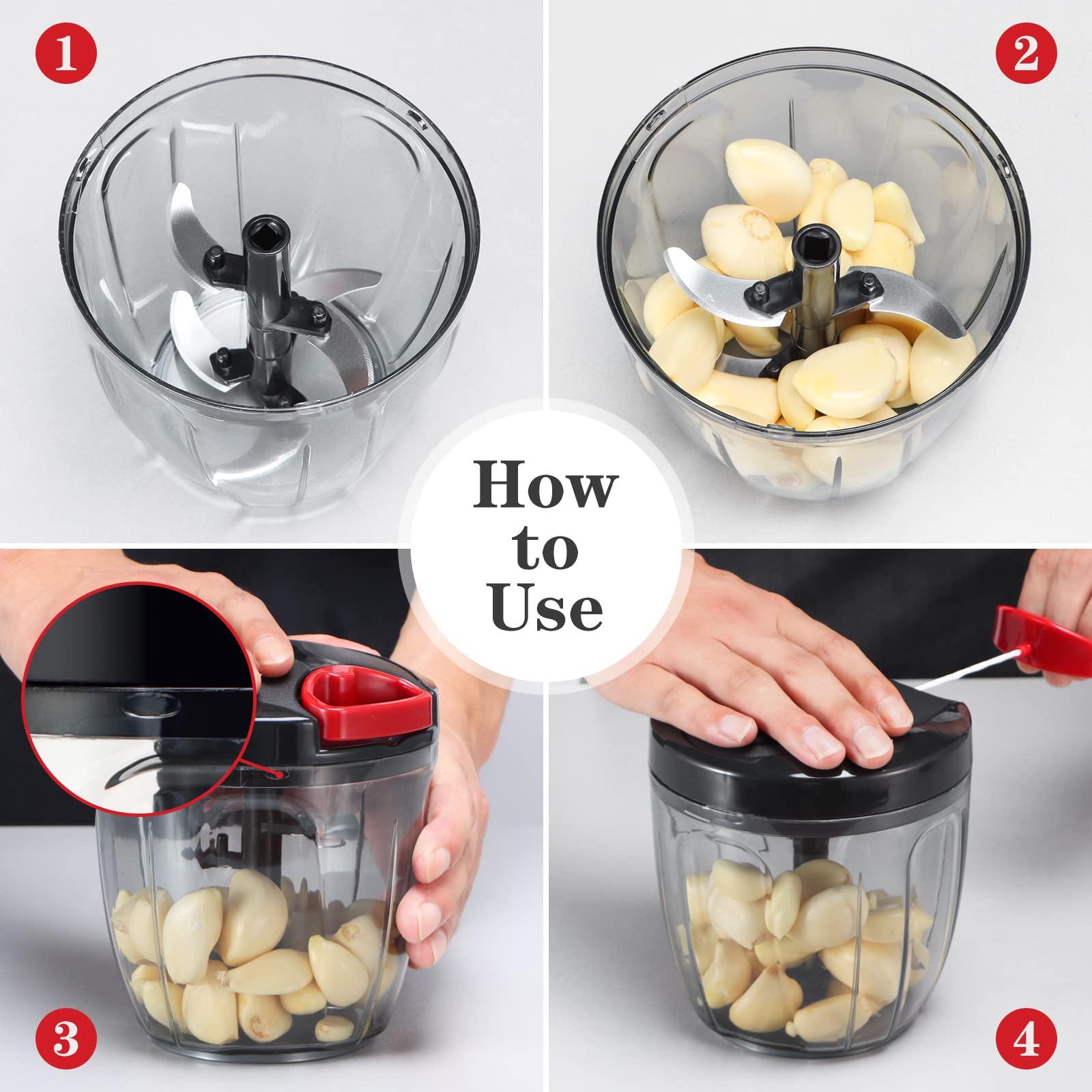 1

2

How to Use

3

4