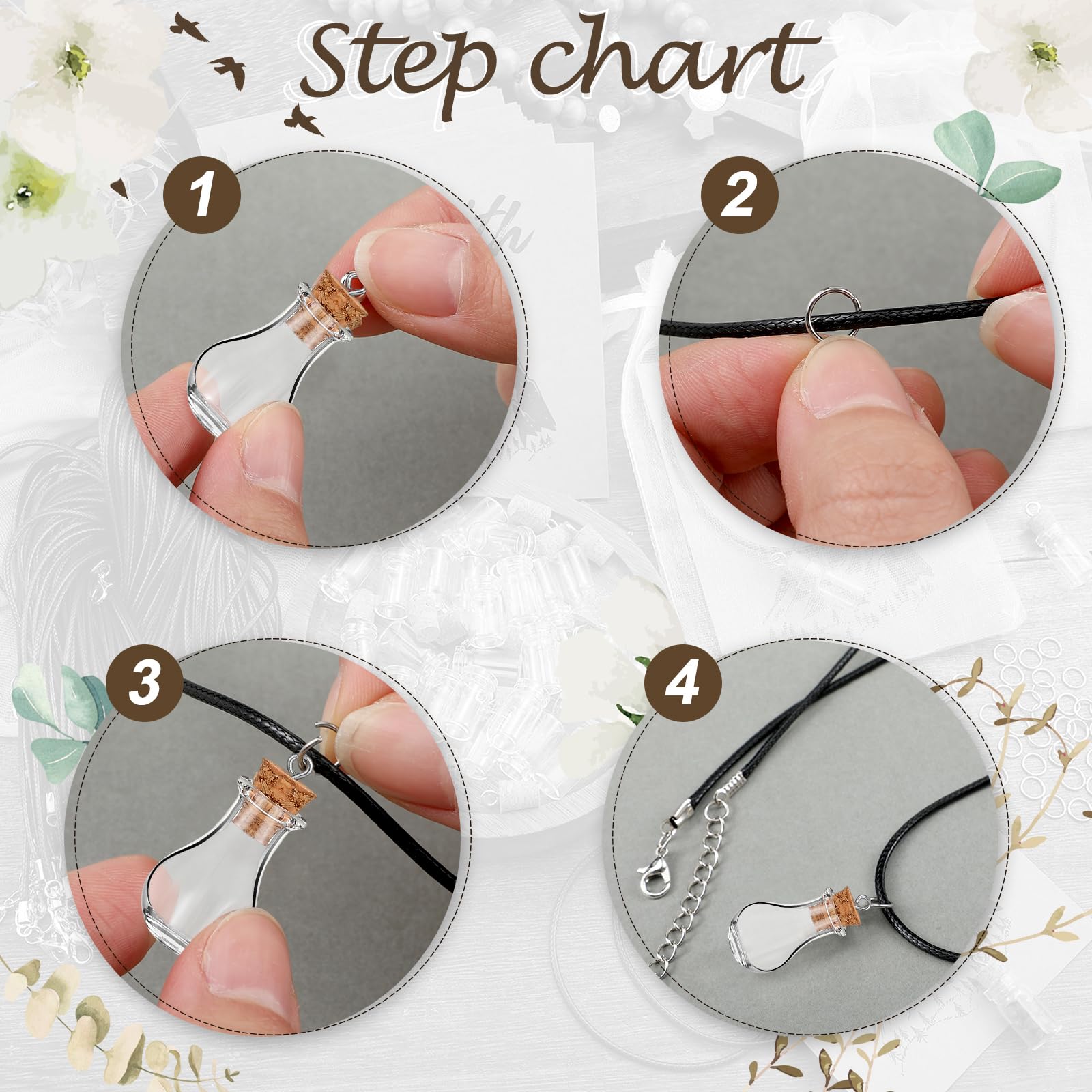 Step chart

1

2

3

4