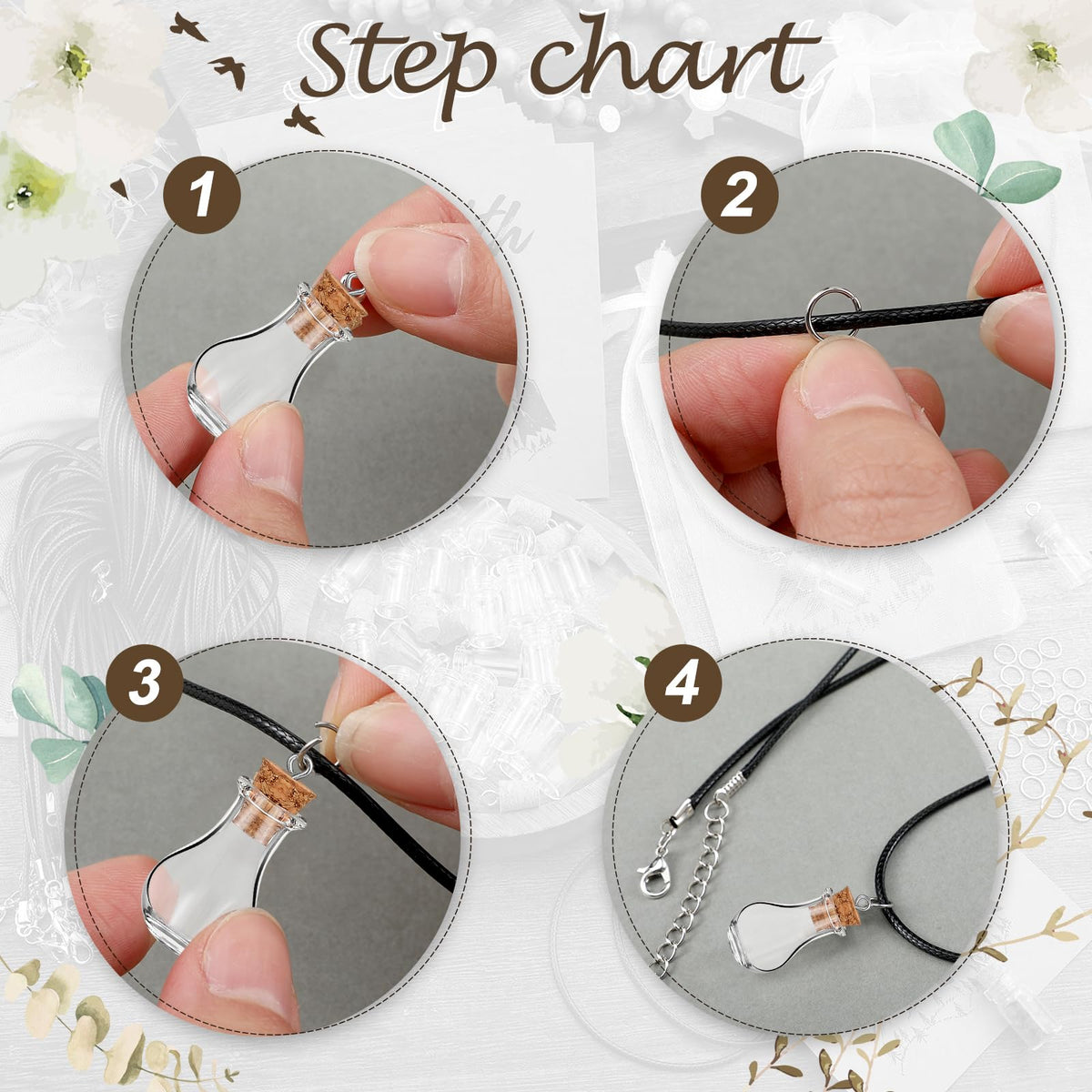 Step chart

1

2

3

4