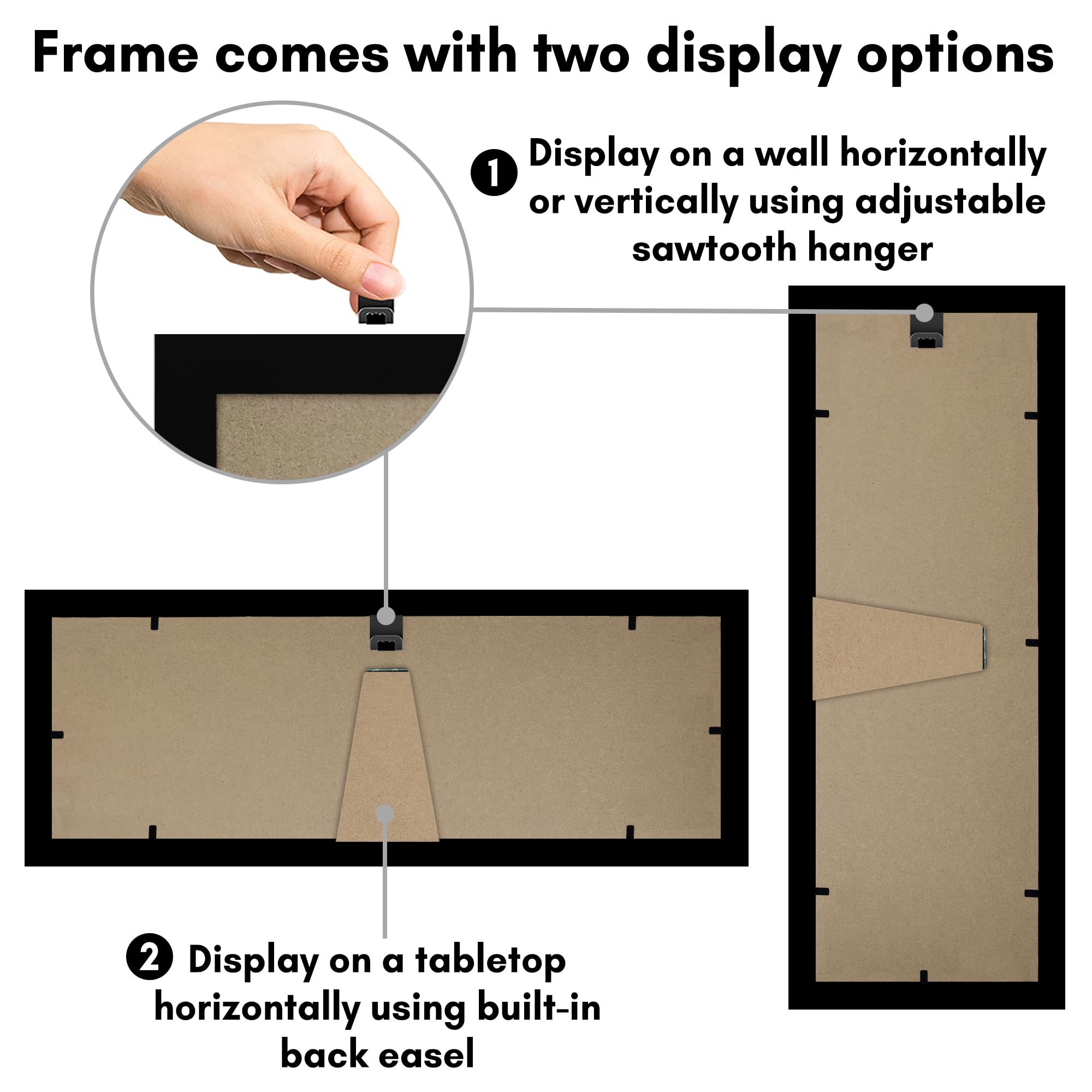 Frame comes with two display options

1 Display on a wall horizontally or vertically using adjustable sawtooth hanger

2 Display on a tabletop horizontally using built-in back easel