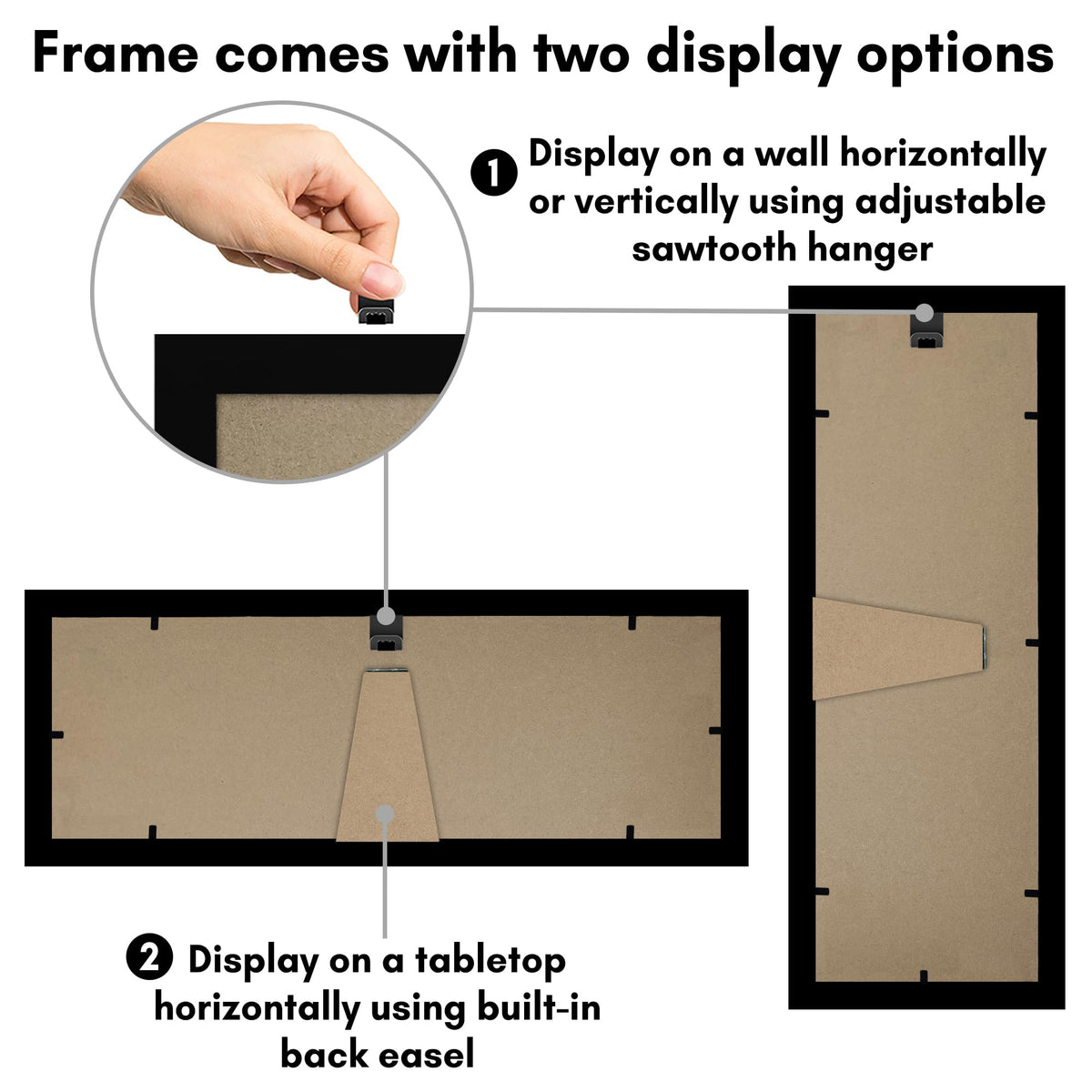 Frame comes with two display options

1 Display on a wall horizontally or vertically using adjustable sawtooth hanger

2 Display on a tabletop horizontally using built-in back easel