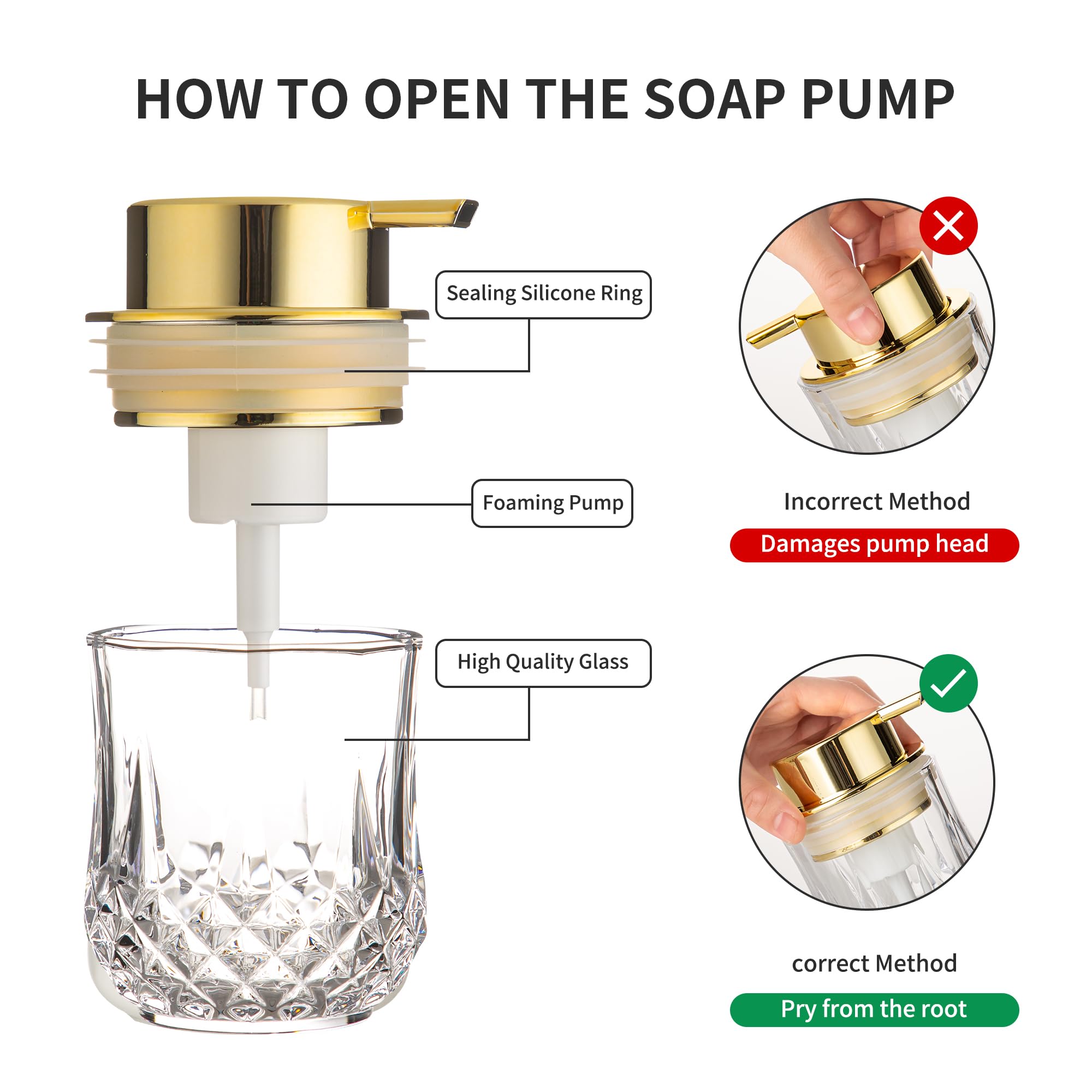 HOW TO OPEN THE SOAP PUMP

Sealing Silicone Ring

Foaming Pump

High Quality Glass

Incorrect Method

Damages pump head

correct Method

Pry from the root