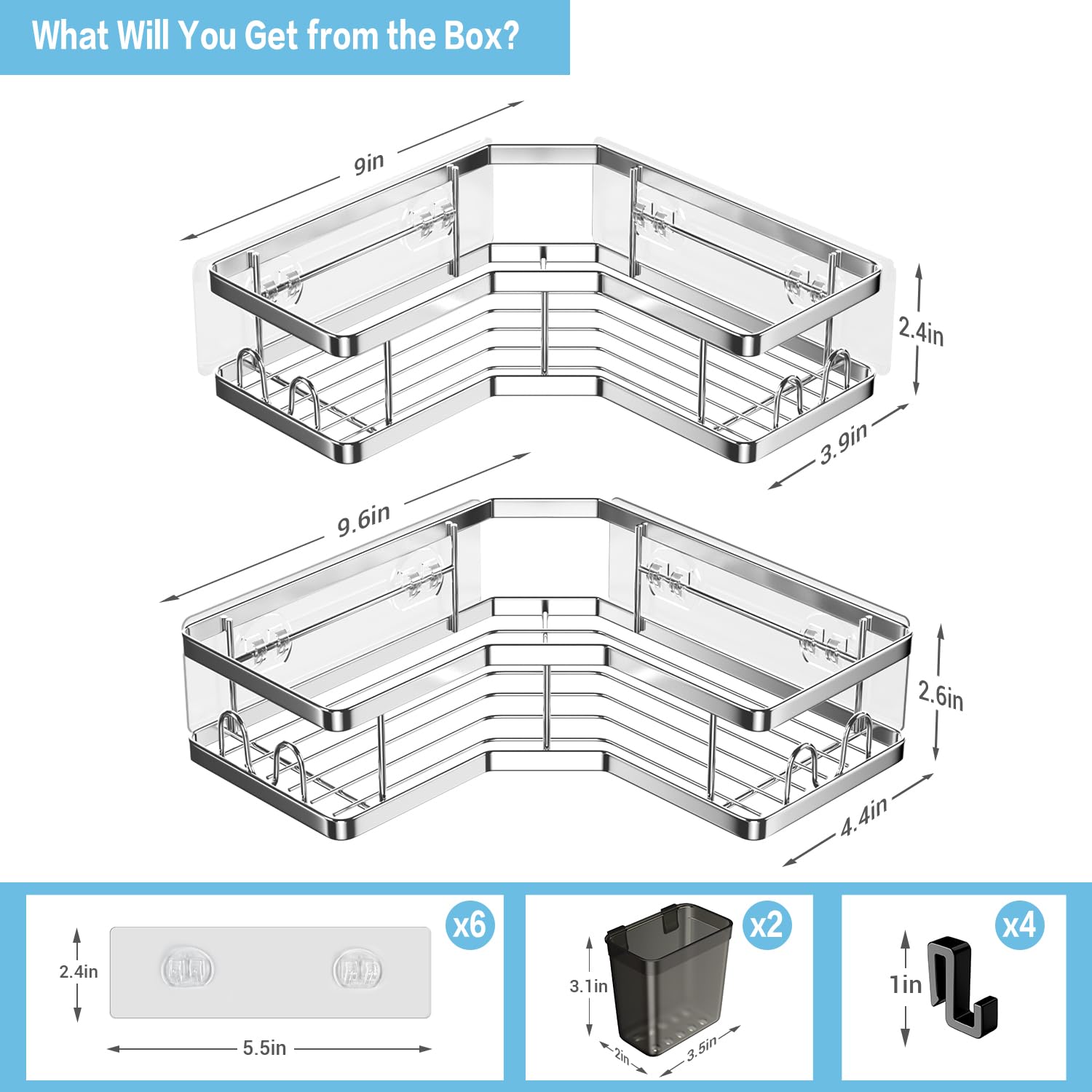 What Will You Get from the Box?

9in

2.4in

3.9in

9.6in

2.6in

4.4in

x6

2.4in

5.5in

x2

3.1in

2in

3.5in

x4

1in