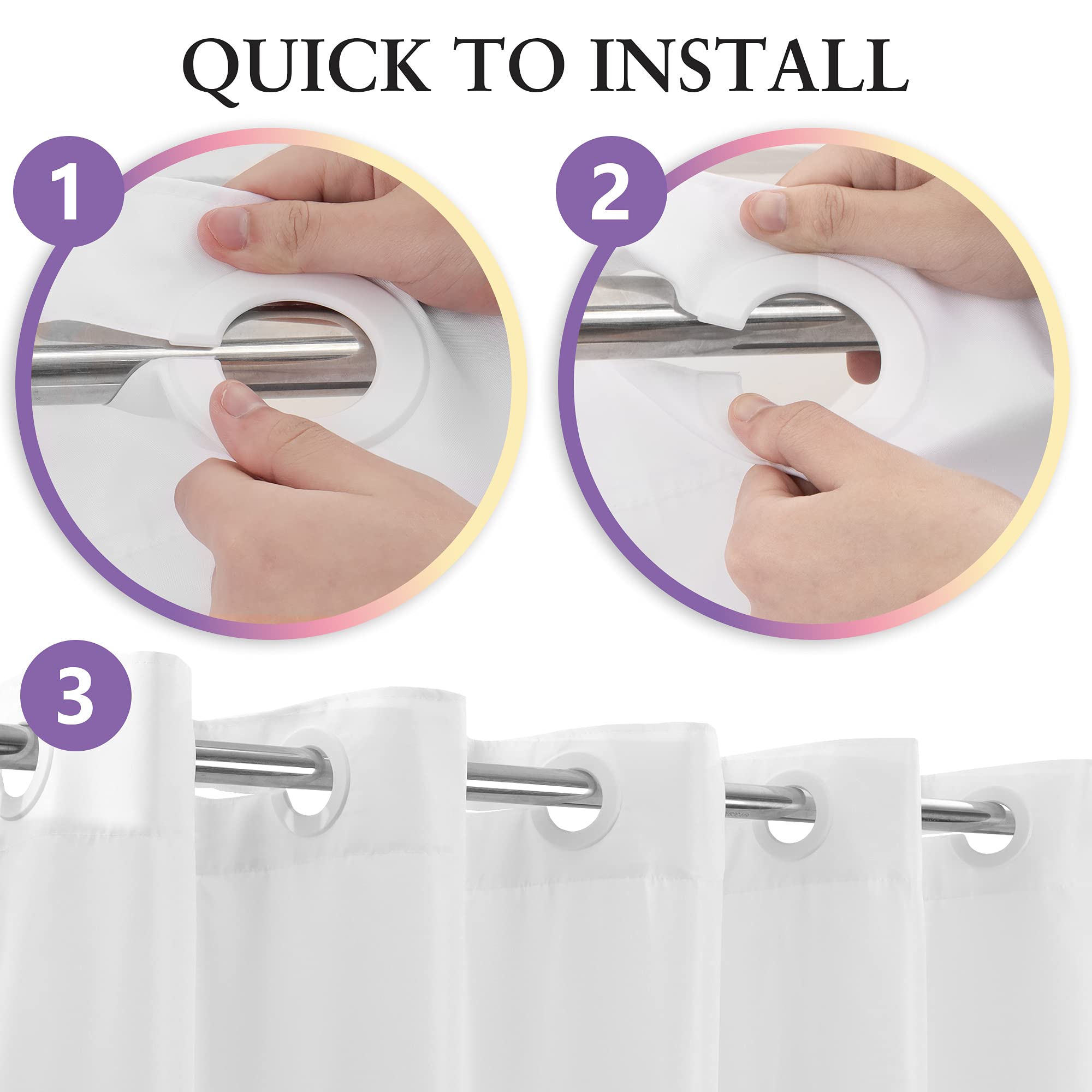 QUICK TO INSTALL

1

2

3