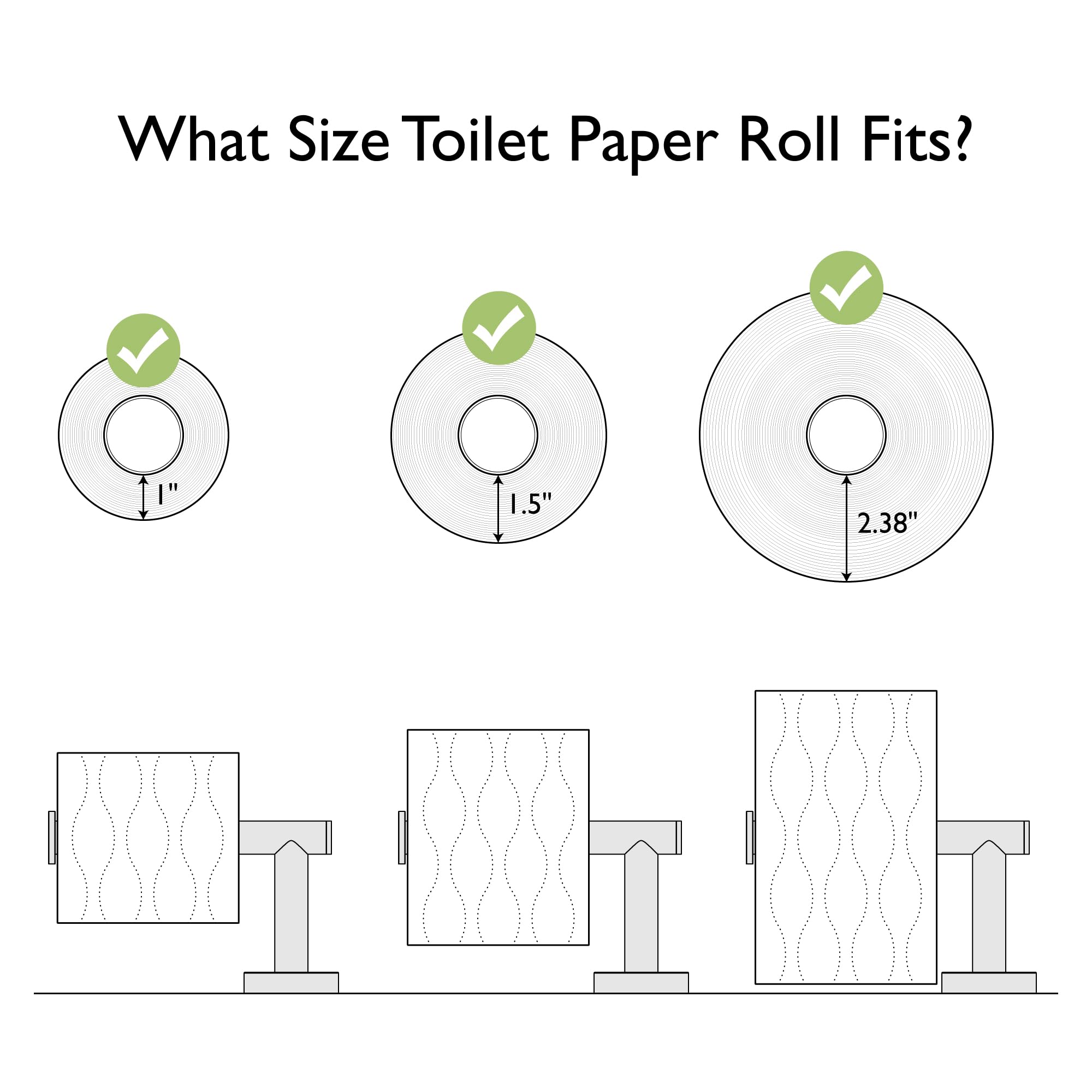 What Size Toilet Paper Roll Fits?

1"

1.5"

2.38"