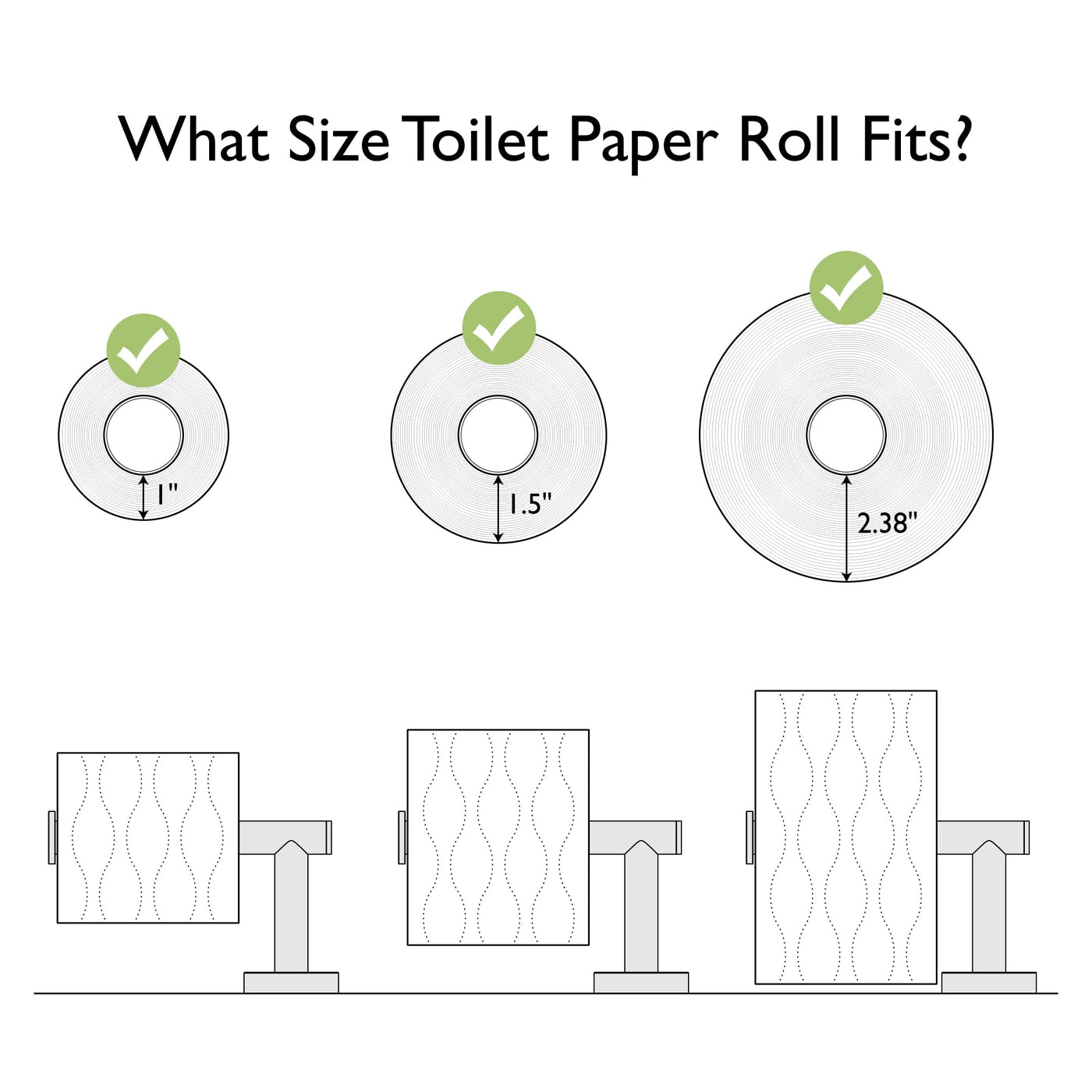 What Size Toilet Paper Roll Fits?

1"

1.5"

2.38"