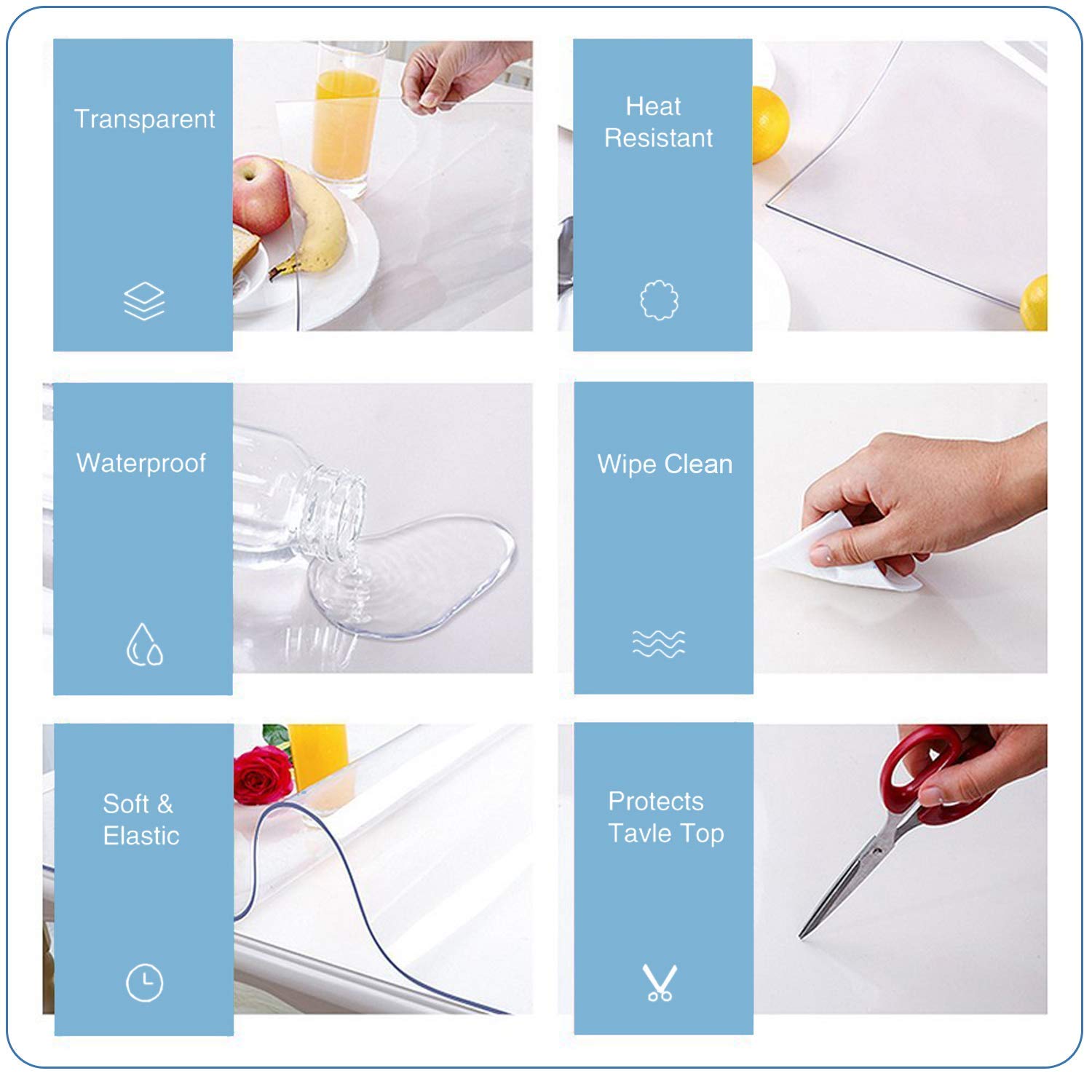 Transparent

Heat Resistant

Waterproof

Wipe Clean

Soft & Elastic

Protects Tavle Top