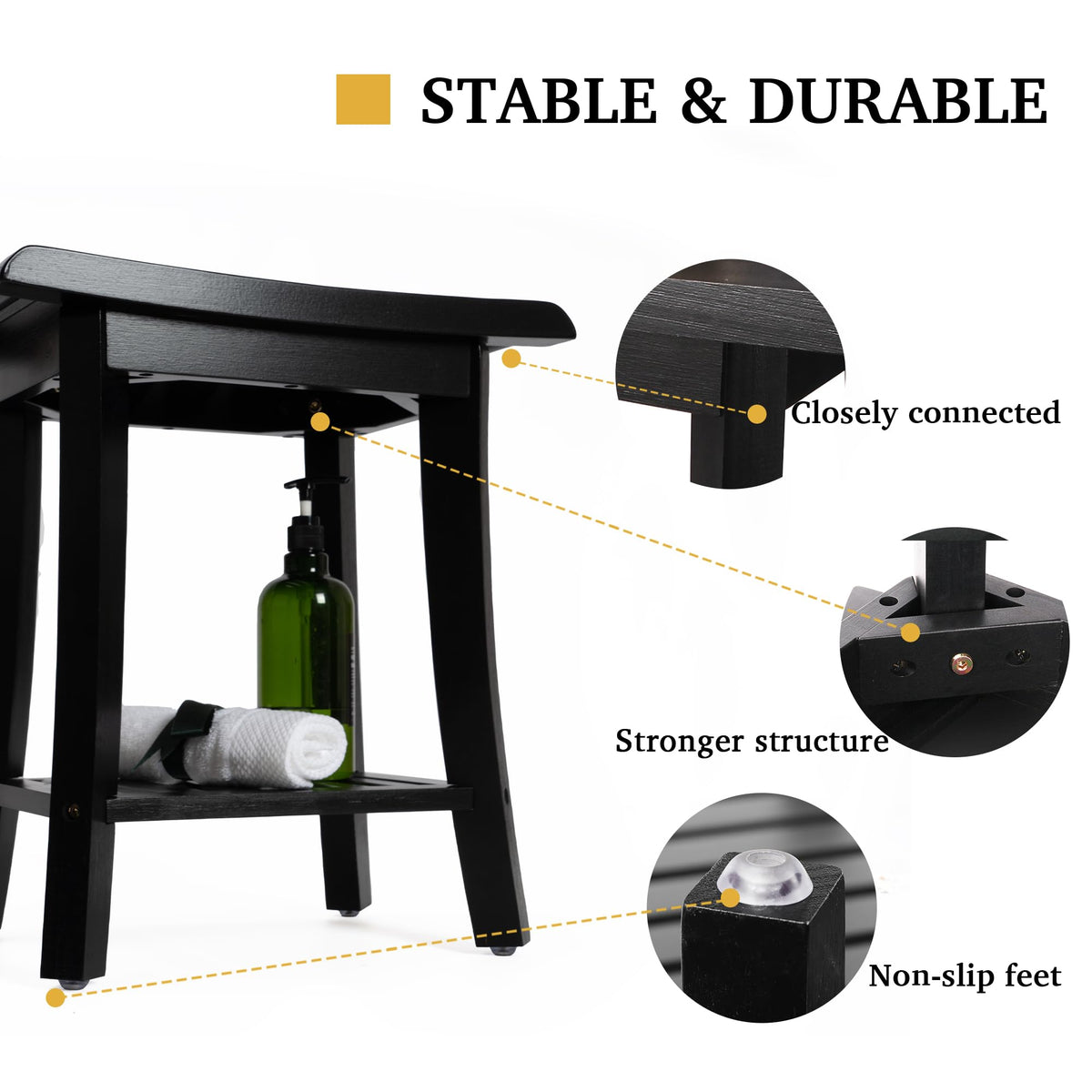 STABLE & DURABLE

Closely connected

Stronger structure

Non-slip feet