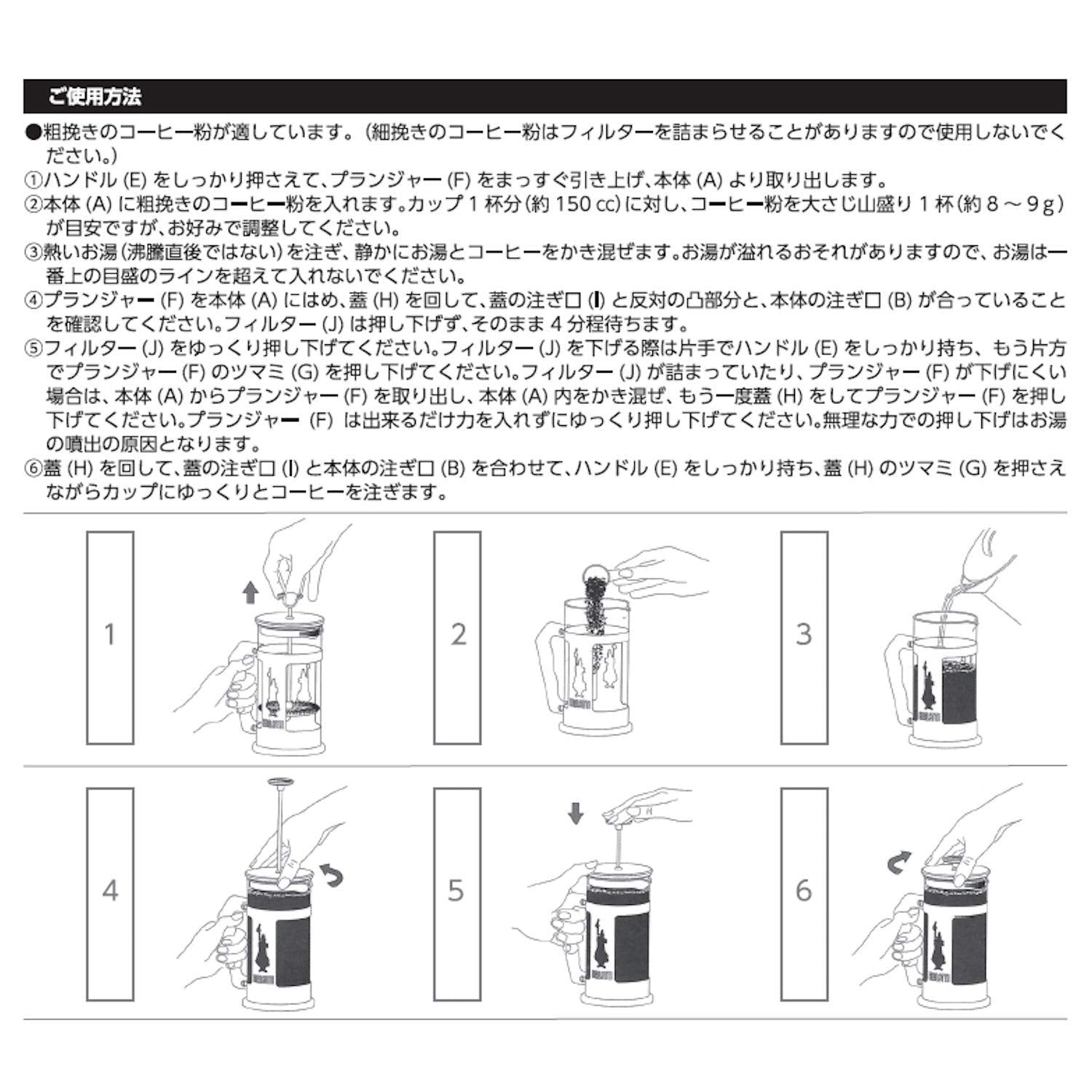 ご使用方法

●粗挽きのコーヒー粉が適しています。（細挽きのコーヒー粉はフィルターを詰まらせることがありますので使用しないでください。）

①ハンドル (E) をしっかり押さえて、プランジャー (F) をまっすぐ引き上げ、本体 (A) より取り出します。

②本体 (A) に粗挽きのコーヒー粉を入れます。カップ 1 杯分（約 150 cc）に対し、コーヒー粉を大さじ山盛り 1 杯（約 8 ～ 9 g）が目安ですが、お好みで調整してください。

③熱いお湯（沸騰直後ではない）を注ぎ、静かにお湯とコーヒーをかき混ぜます。お湯が溢れるおそれがありますので、お湯は一番上の目盛のラインを超えて入れないでください。

④プランジャー (F) を本体 (A) にはめ、蓋 (H) を回して、蓋の注ぎ口 (I) と反対の凸部分と、本体の注ぎ口 (B) が合っていることを確認してください。フィルター (J) は押し下げず、そのまま 4 分程待ちます。

⑤フィルター (J) をゆっくり押し下げてください。フィルター (J) を下げる際は片手でハンドル (E) をしっかり持ち、もう片方でプランジャー (F) のツマミ (G) を押し下げてください。フィルター (J) が詰まっていたり、プランジャー (F) が下げにくい場合は、本体 (A) からプランジャー (F) を取り出し、本体 (A) 内をかき混ぜ、もう一度蓋 (H) をしてプランジャー (F) を押し下げてください。プランジャー (F) は出来るだけ力を入れずにゆっくり押し下げてください。無理な力での押し下げはお湯の噴出の原因となります。

⑥蓋 (H) を回して、蓋の注ぎ口 (I) と本体の注ぎ口 (B) を合わせて、ハンドル (E) をしっかり持ち、蓋 (H) のツマミ (G) を押さえながらカップにゆっくりとコーヒーを注ぎます。

1

2

3

4

5

6