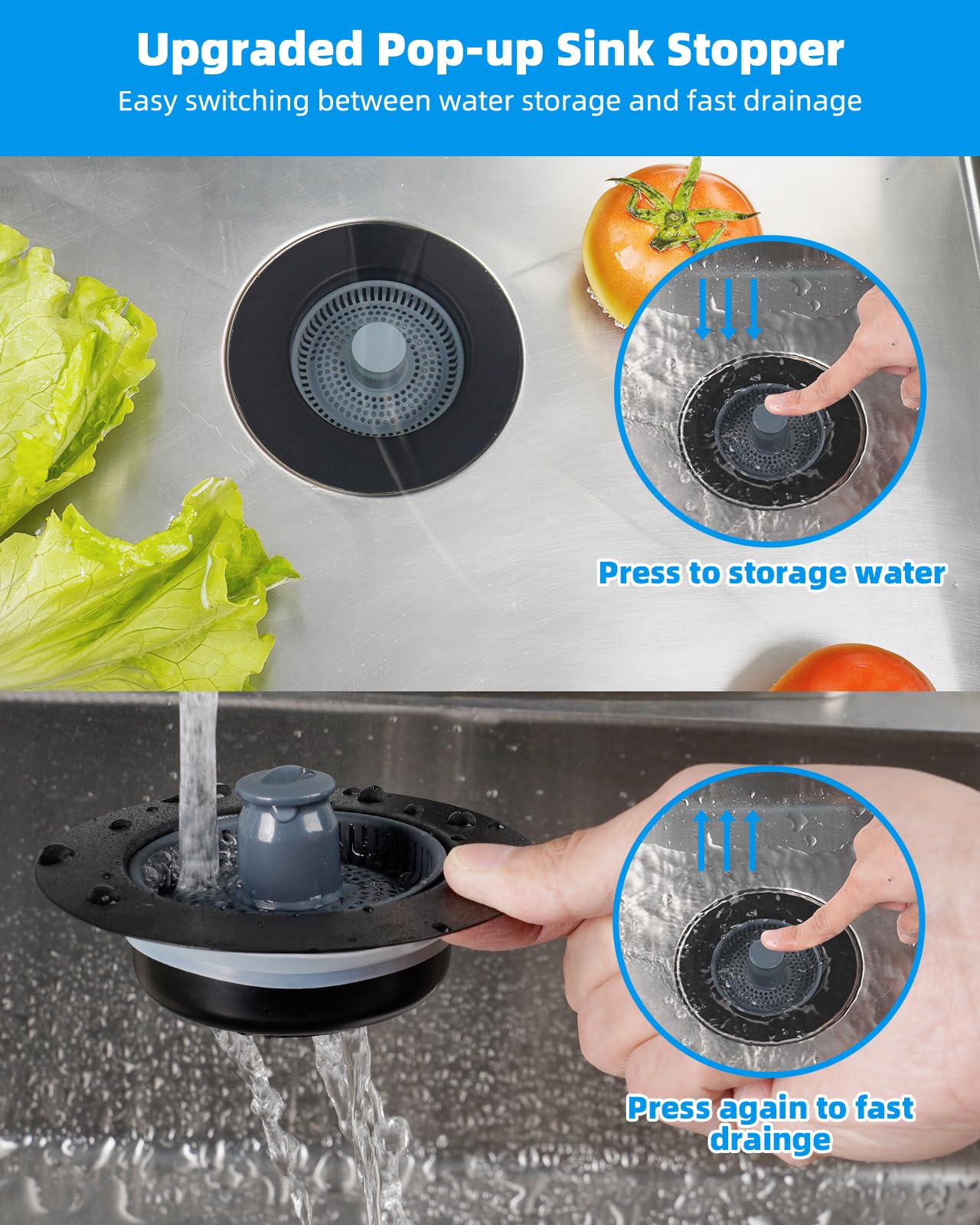 Upgraded Pop-up Sink Stopper

Easy switching between water storage and fast drainage

Press to storage water

Press again to fast drainge